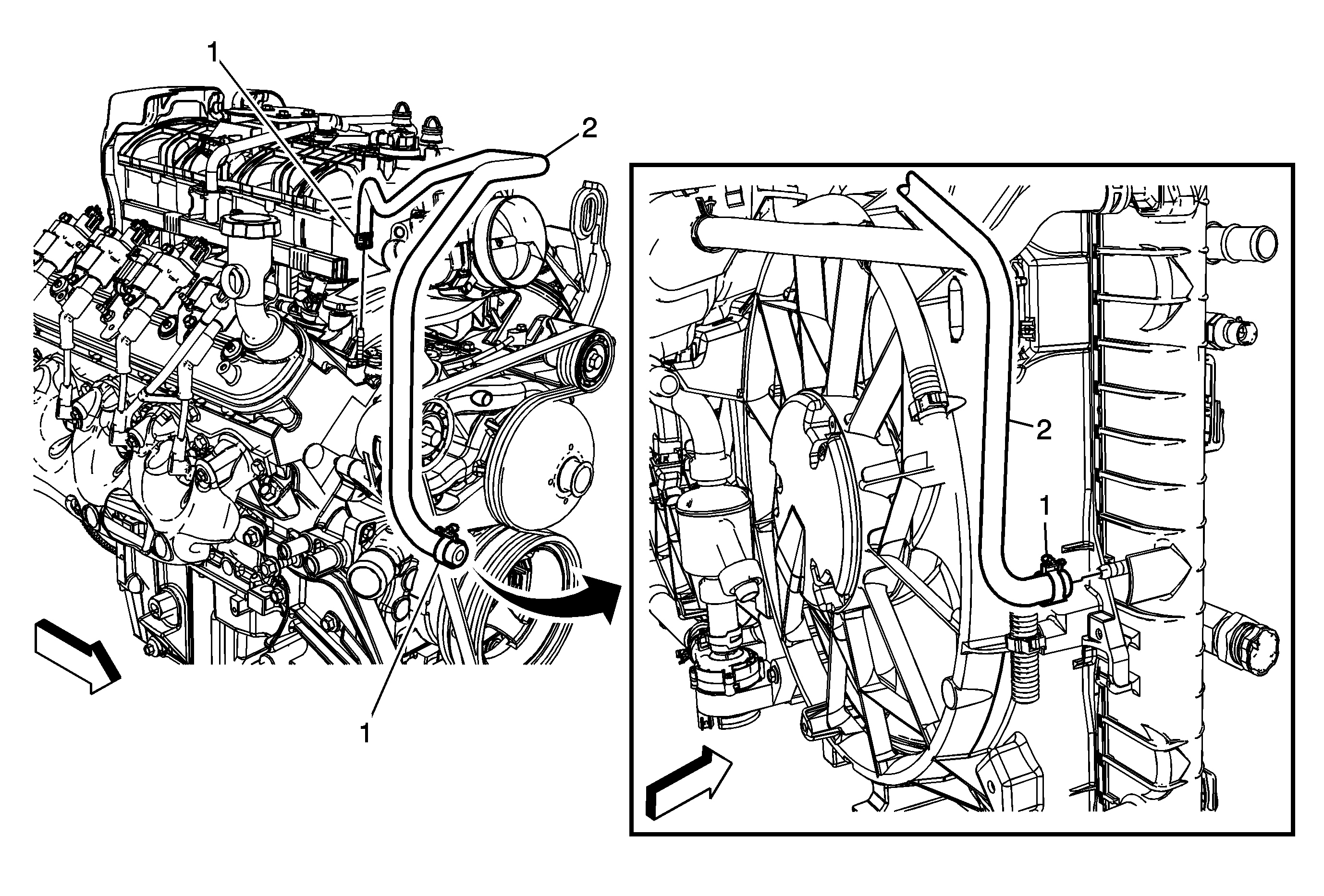 1
2
1
2
1