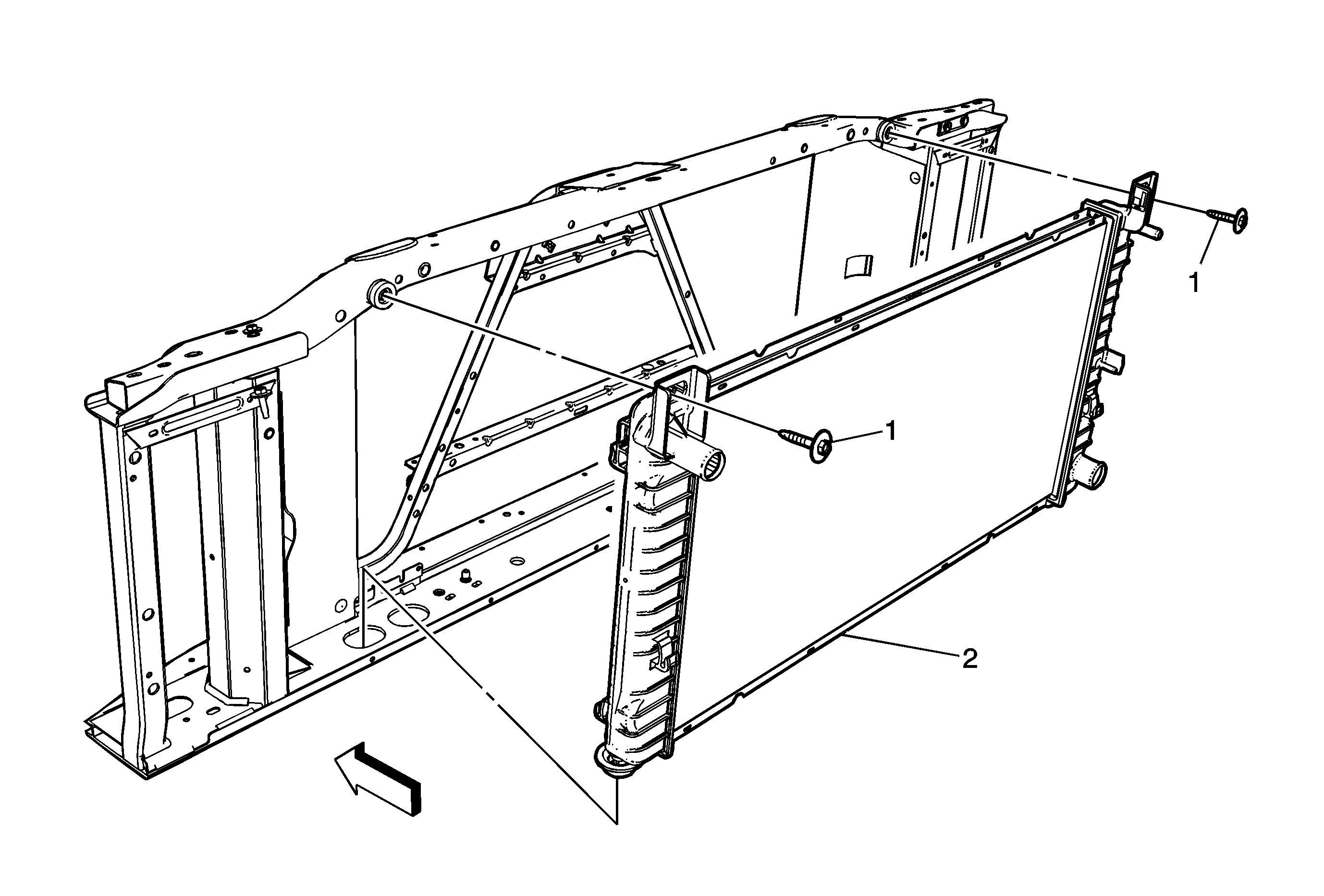 1
1
2