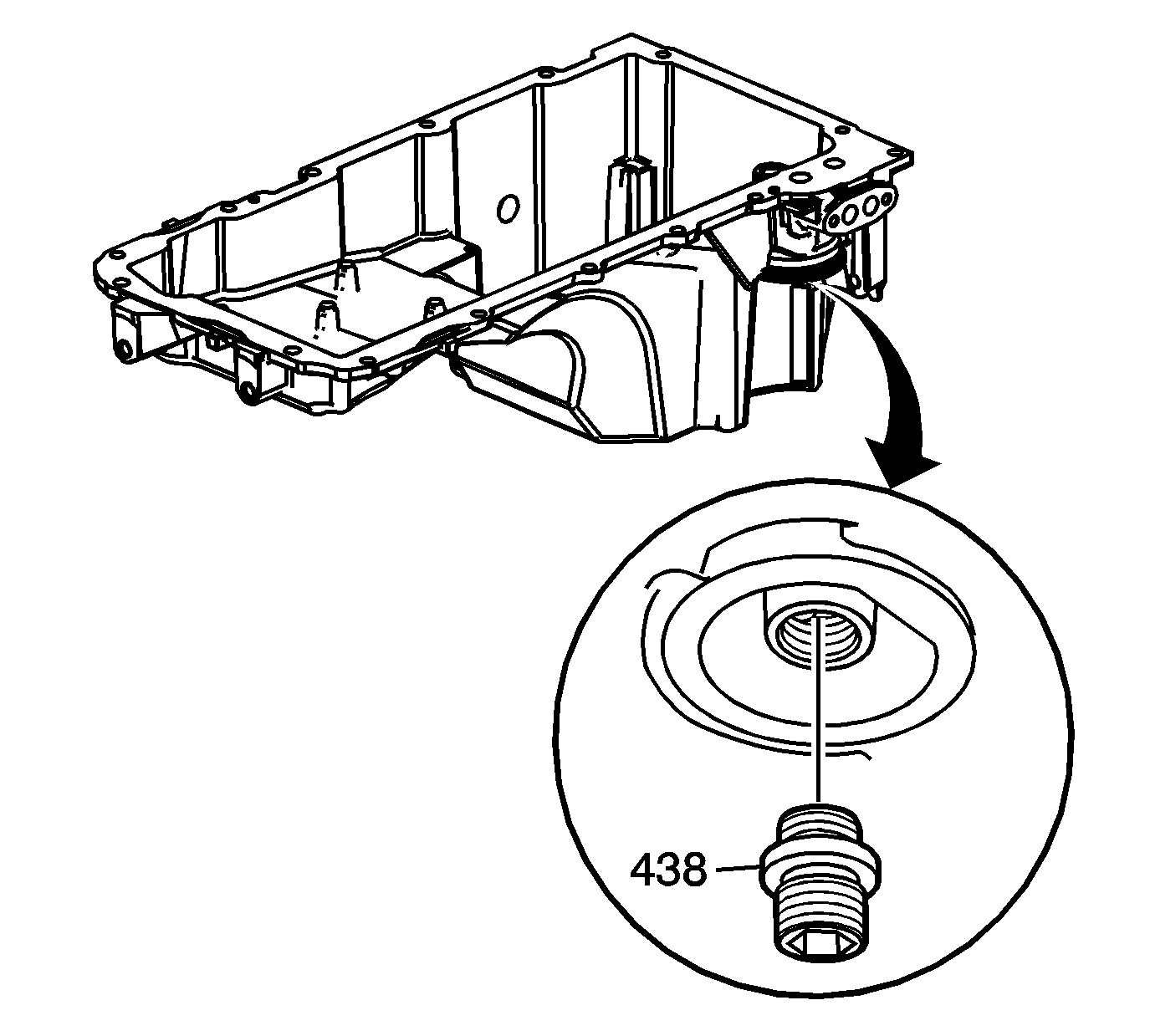 438