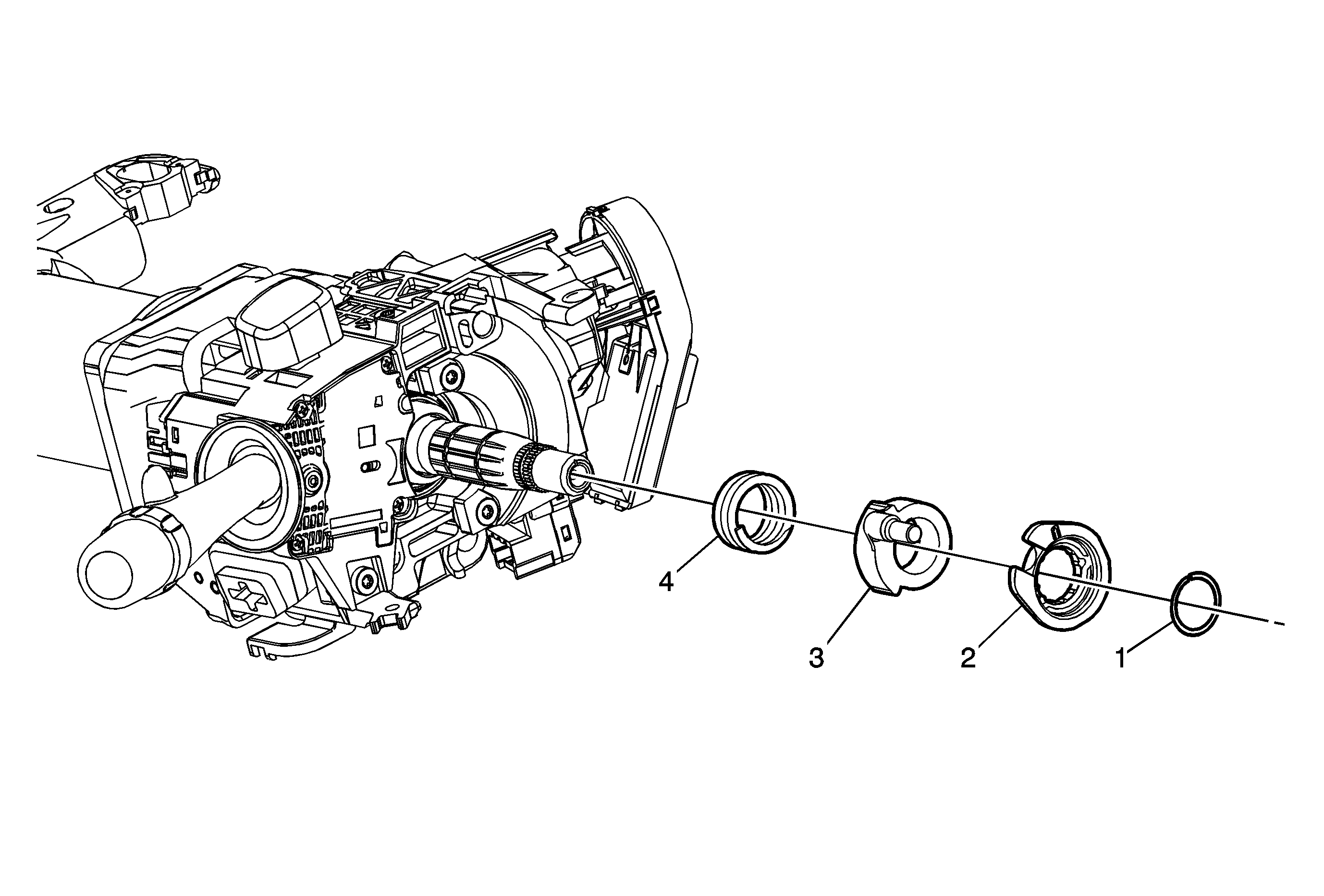 4
3
2
1