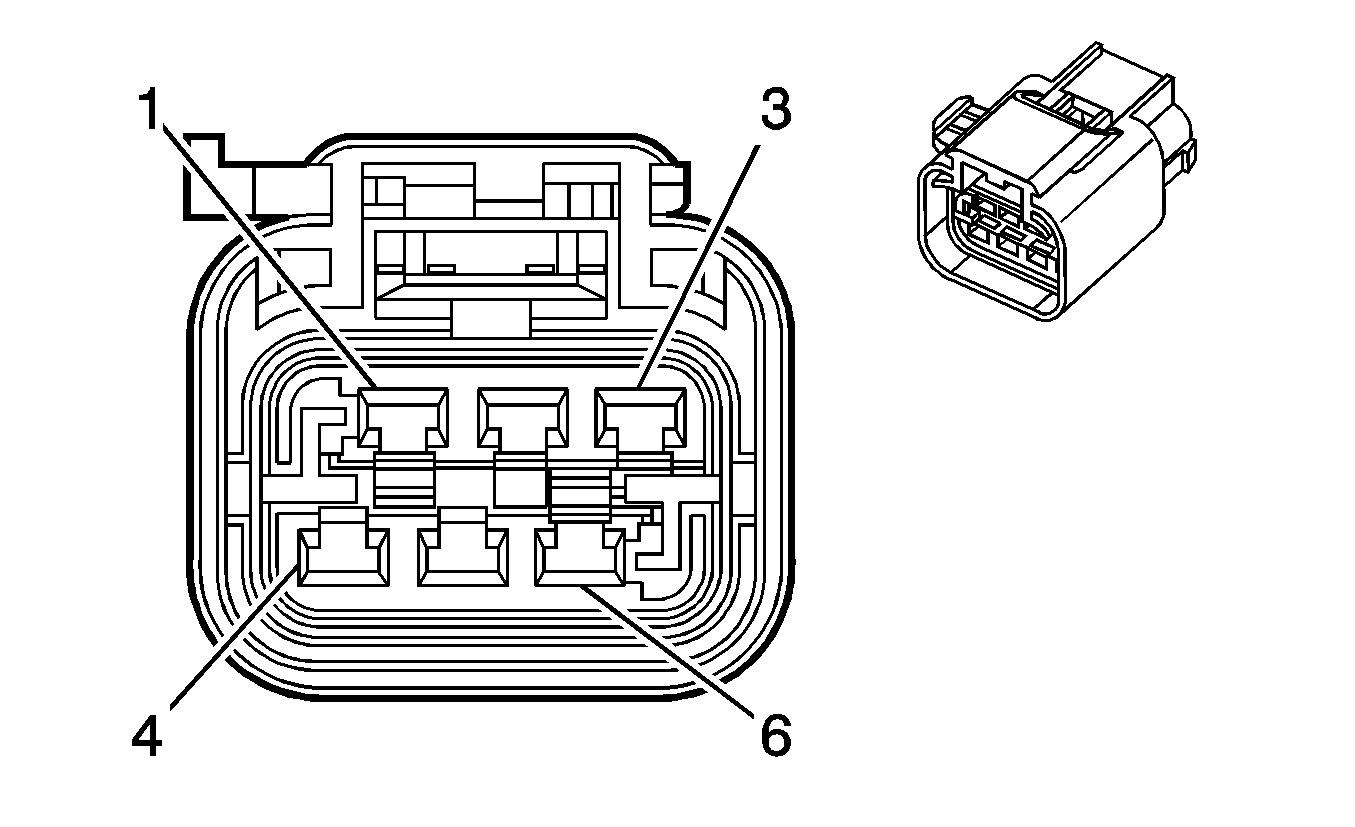 1
3
4
6