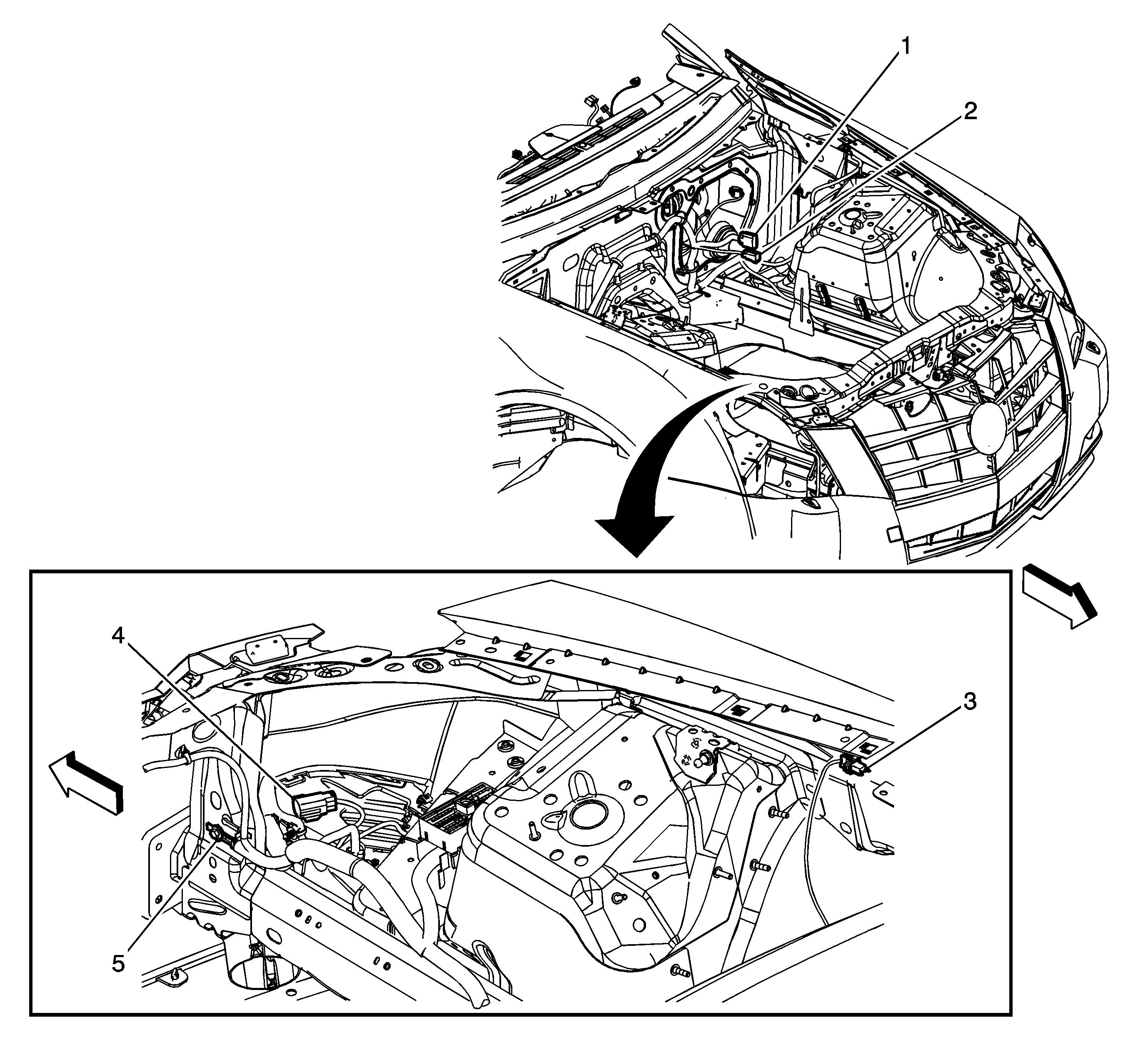 1
2
4
3
5