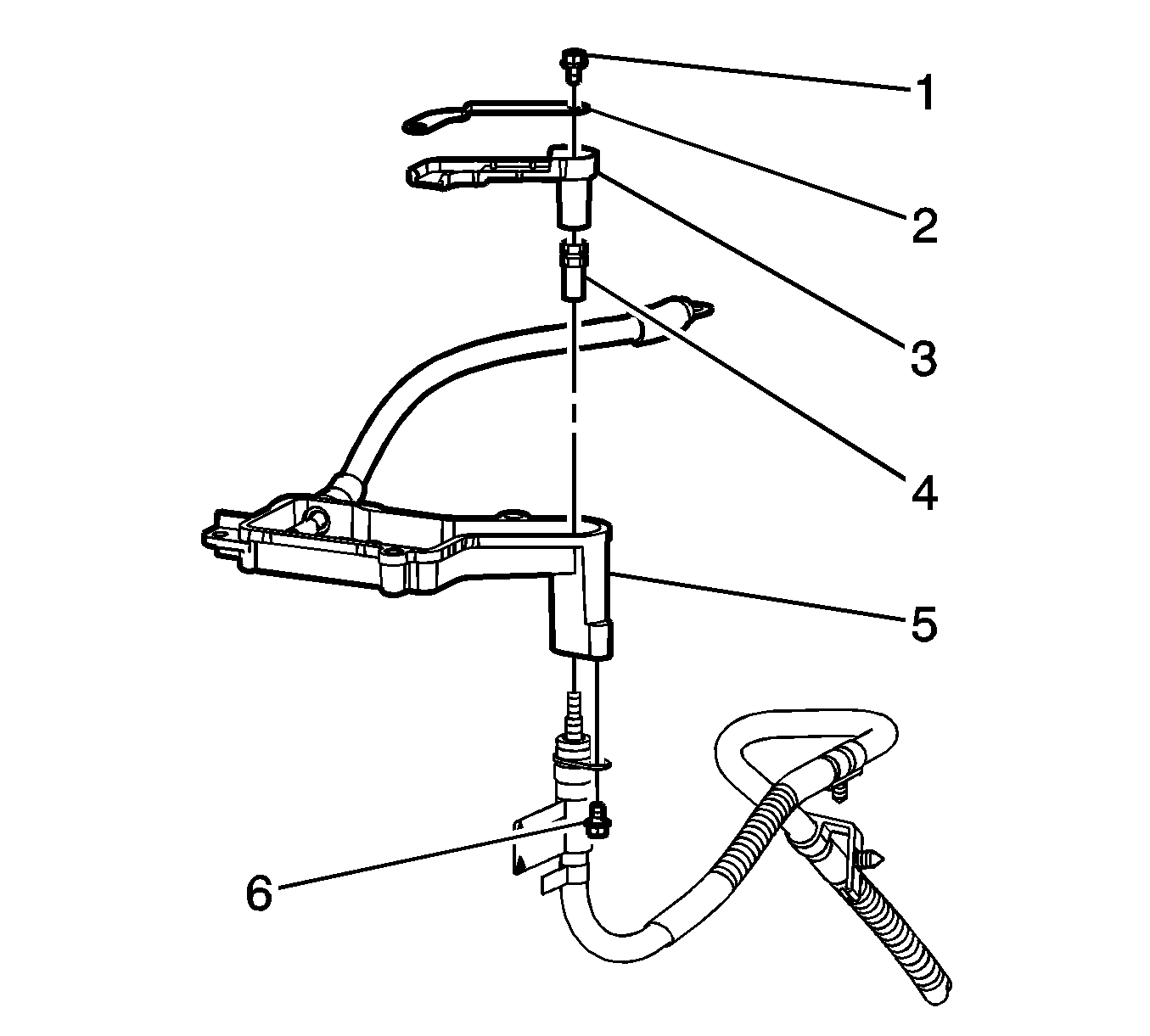 1
2
3
4
5
6