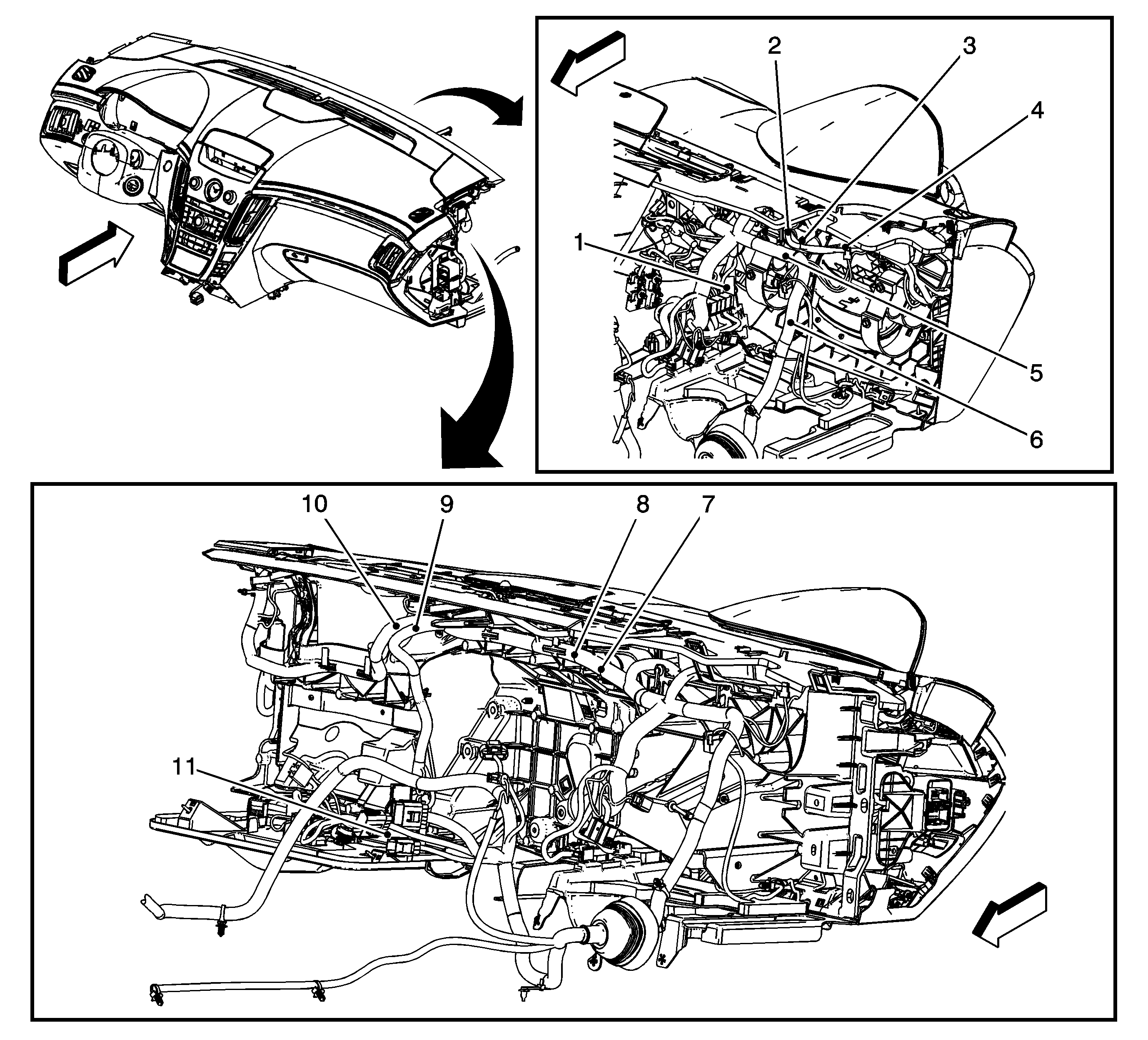 2
3
4
1
5
6
10
9
8
7
11