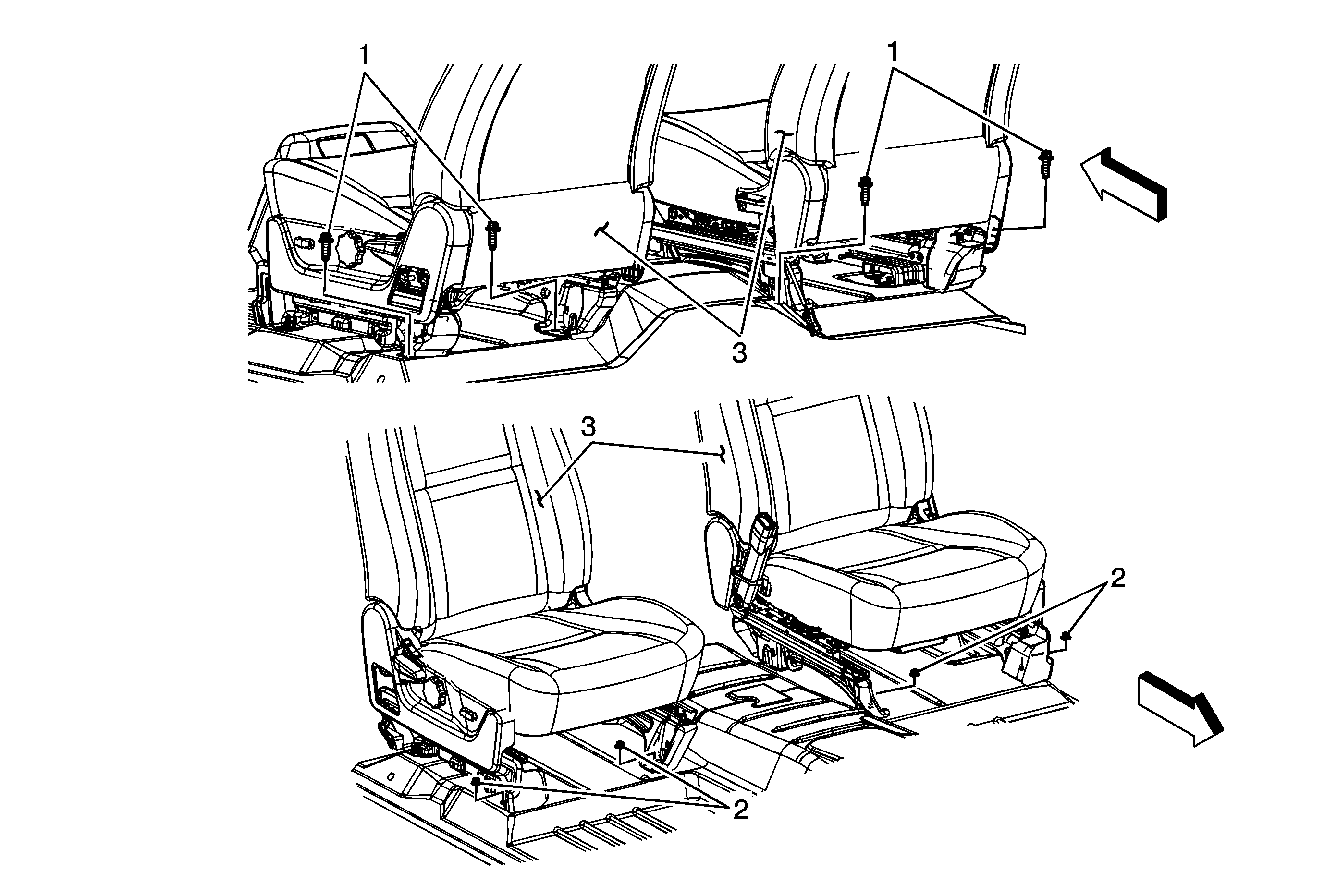 1
1
3
3
2
2