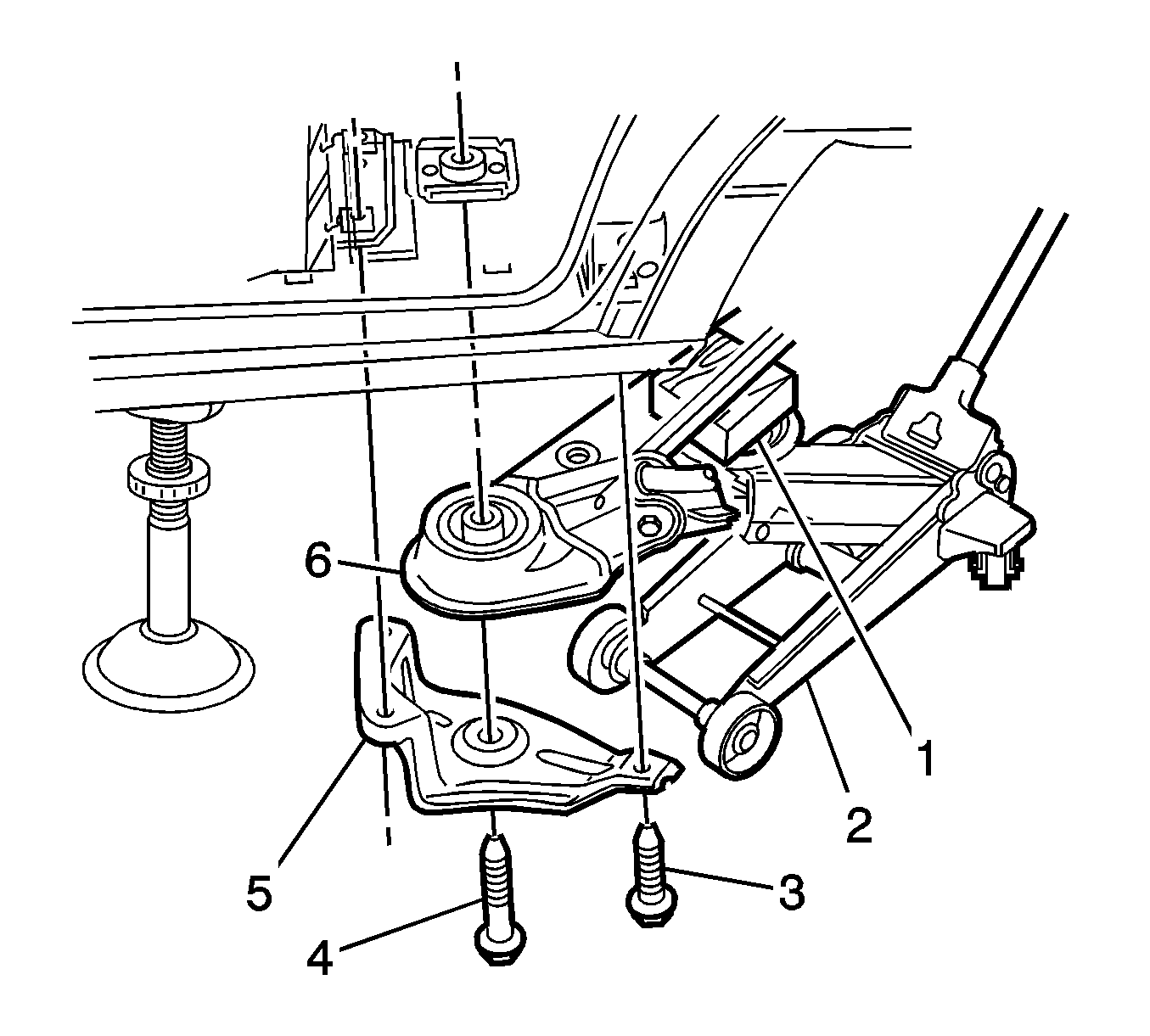 6
1
2
5
3
4