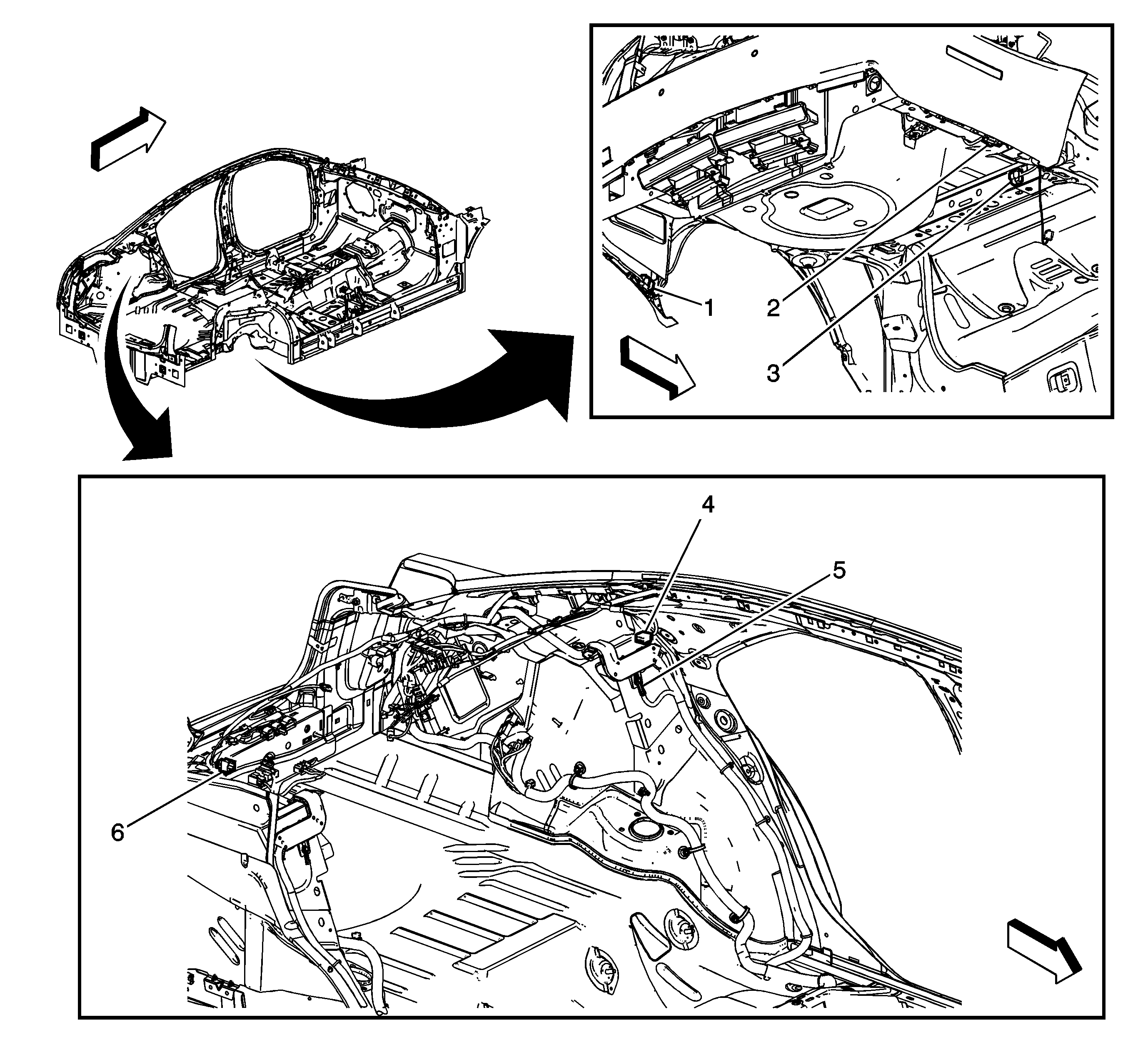 1
2
3
4
5
6