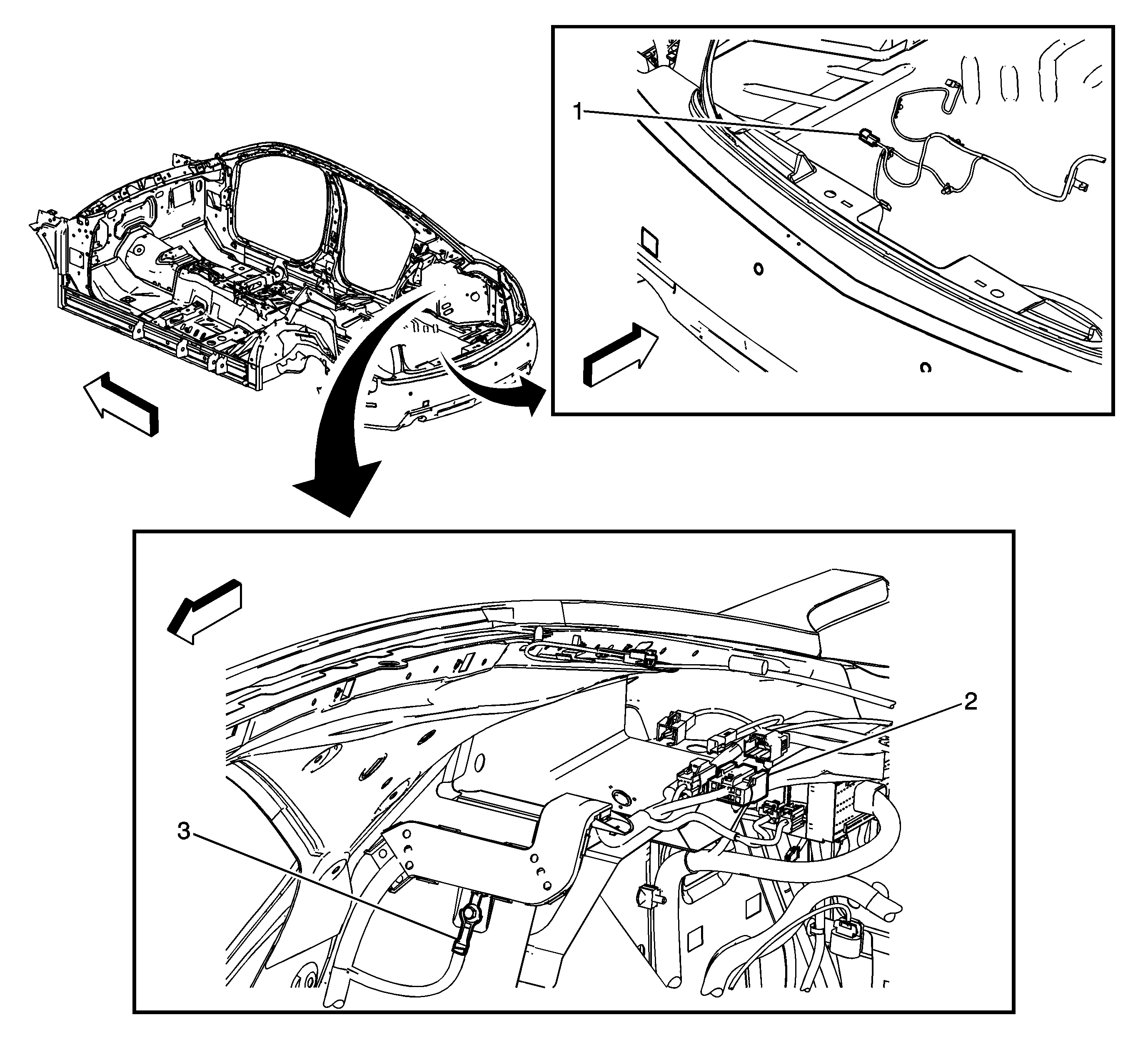 1

2

3