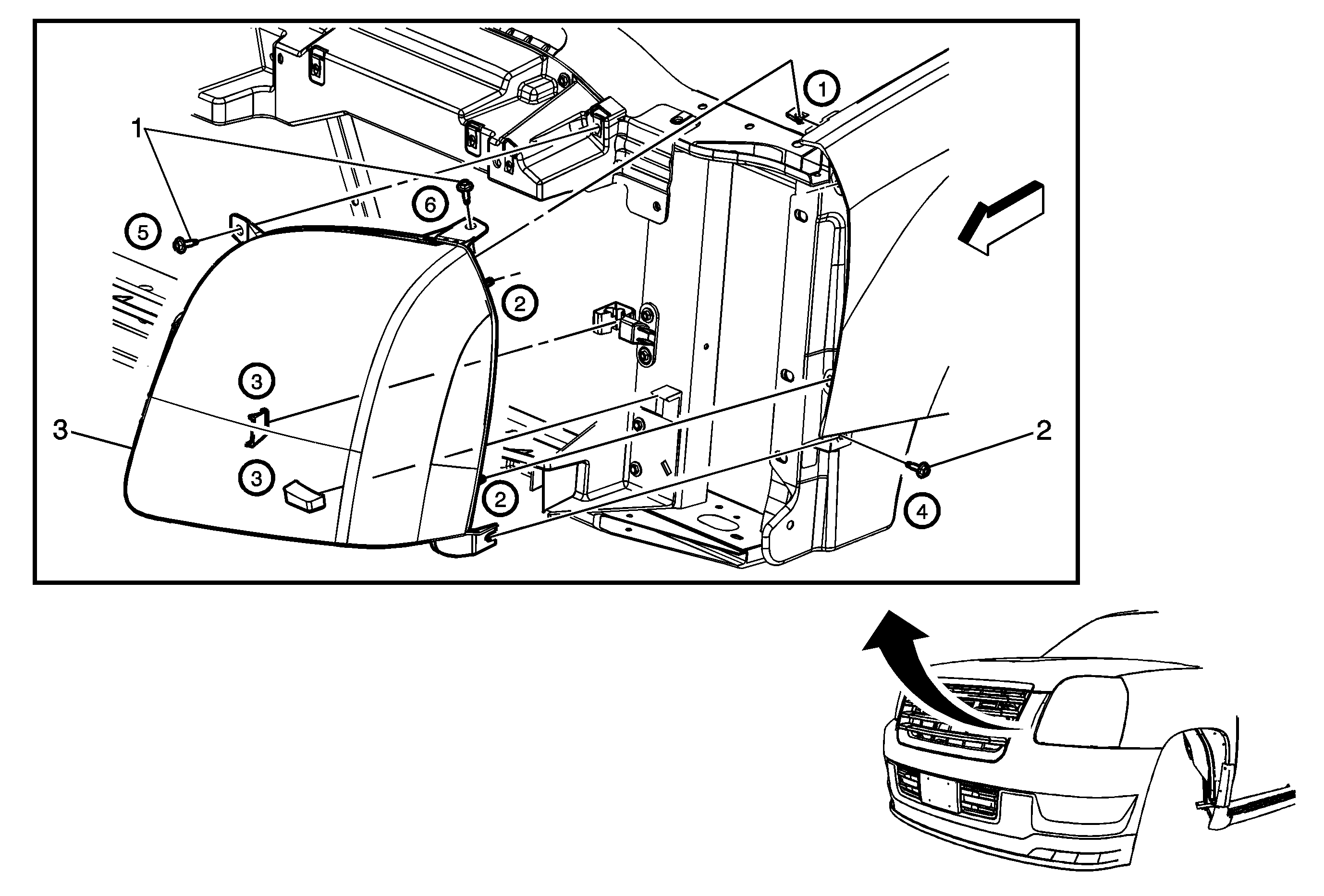 1
1
5
6
2
3
3
3
2
2
4