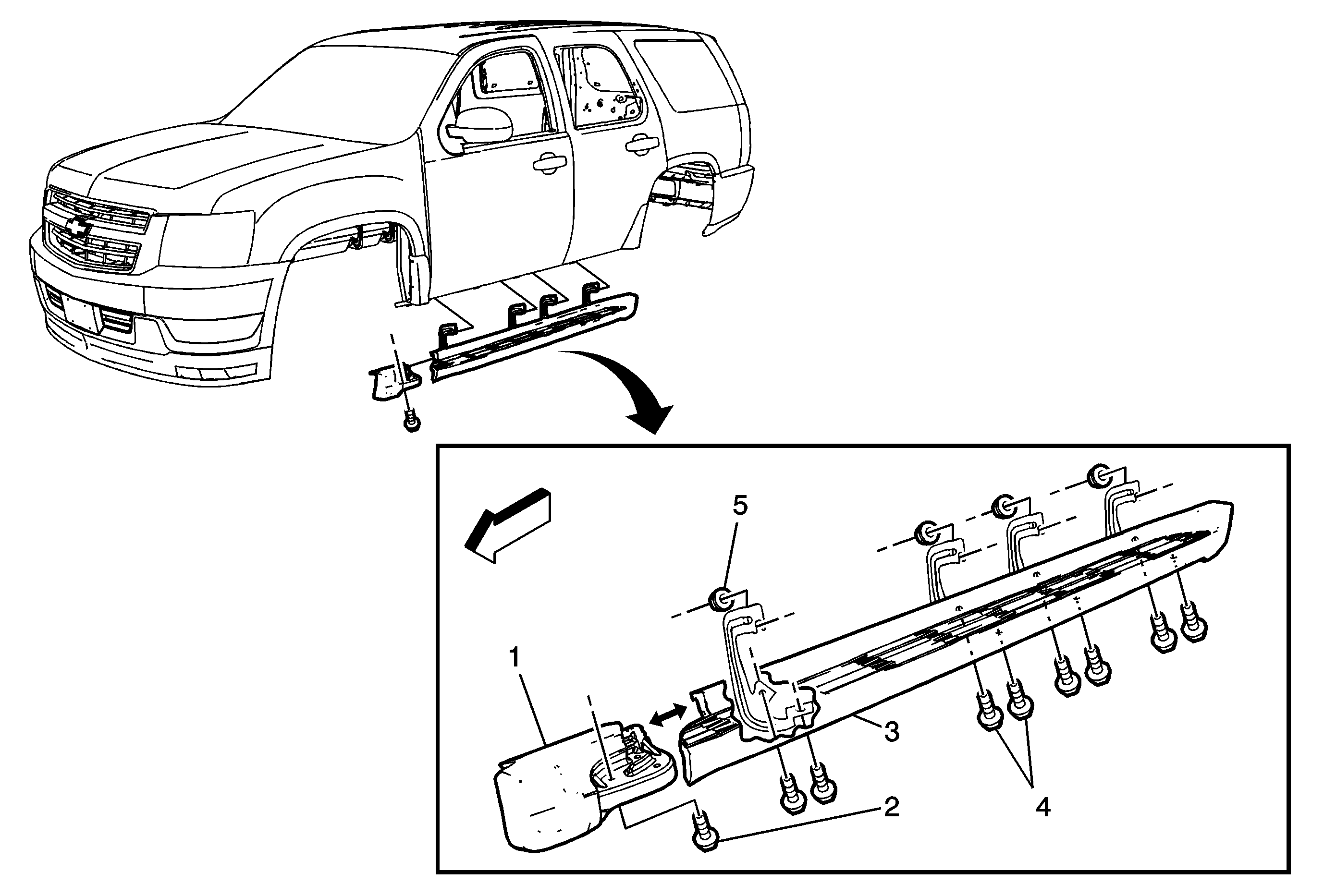 5
1
3
2
4