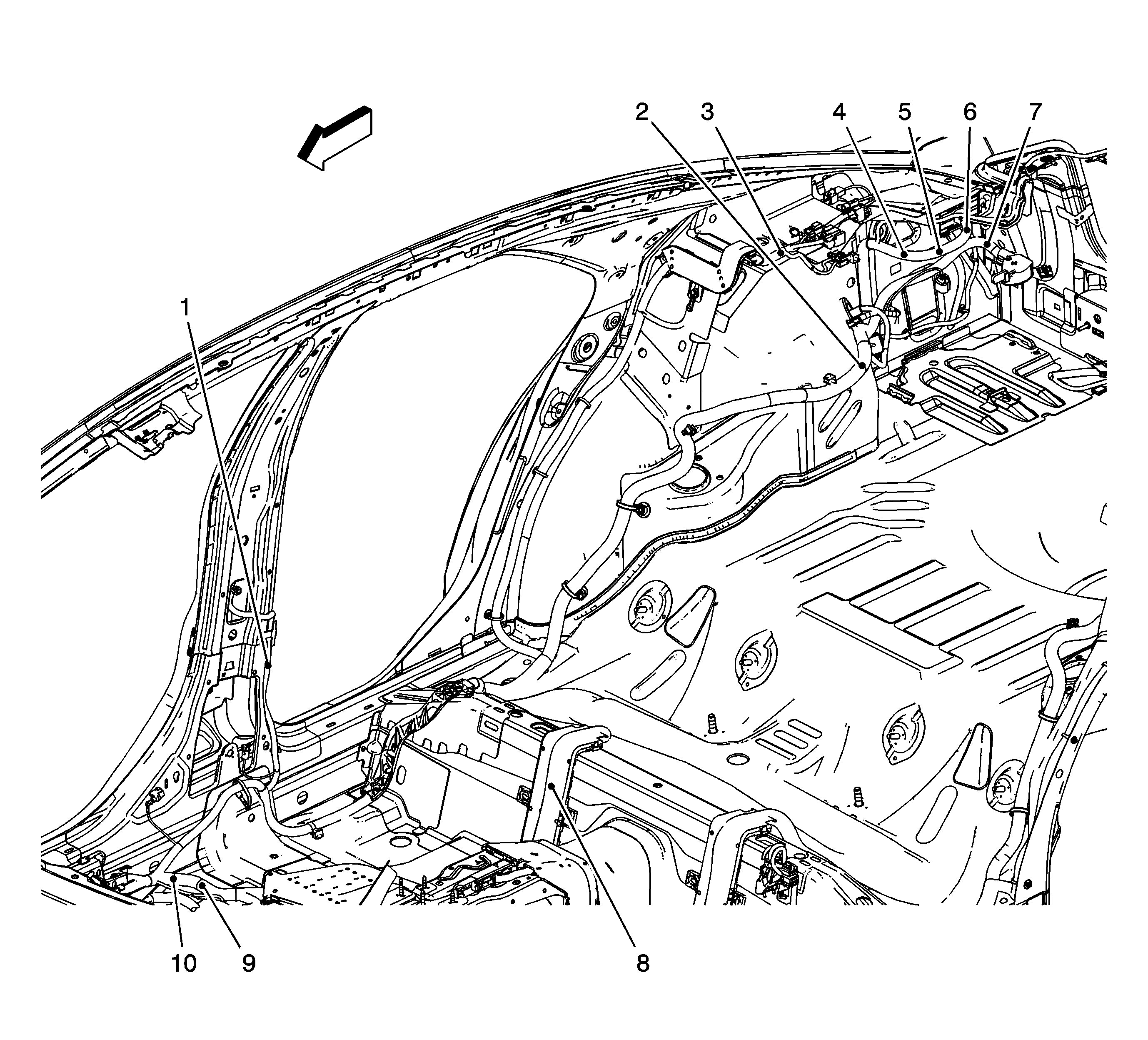 2 3 4 5 6 7

1

10 9 8