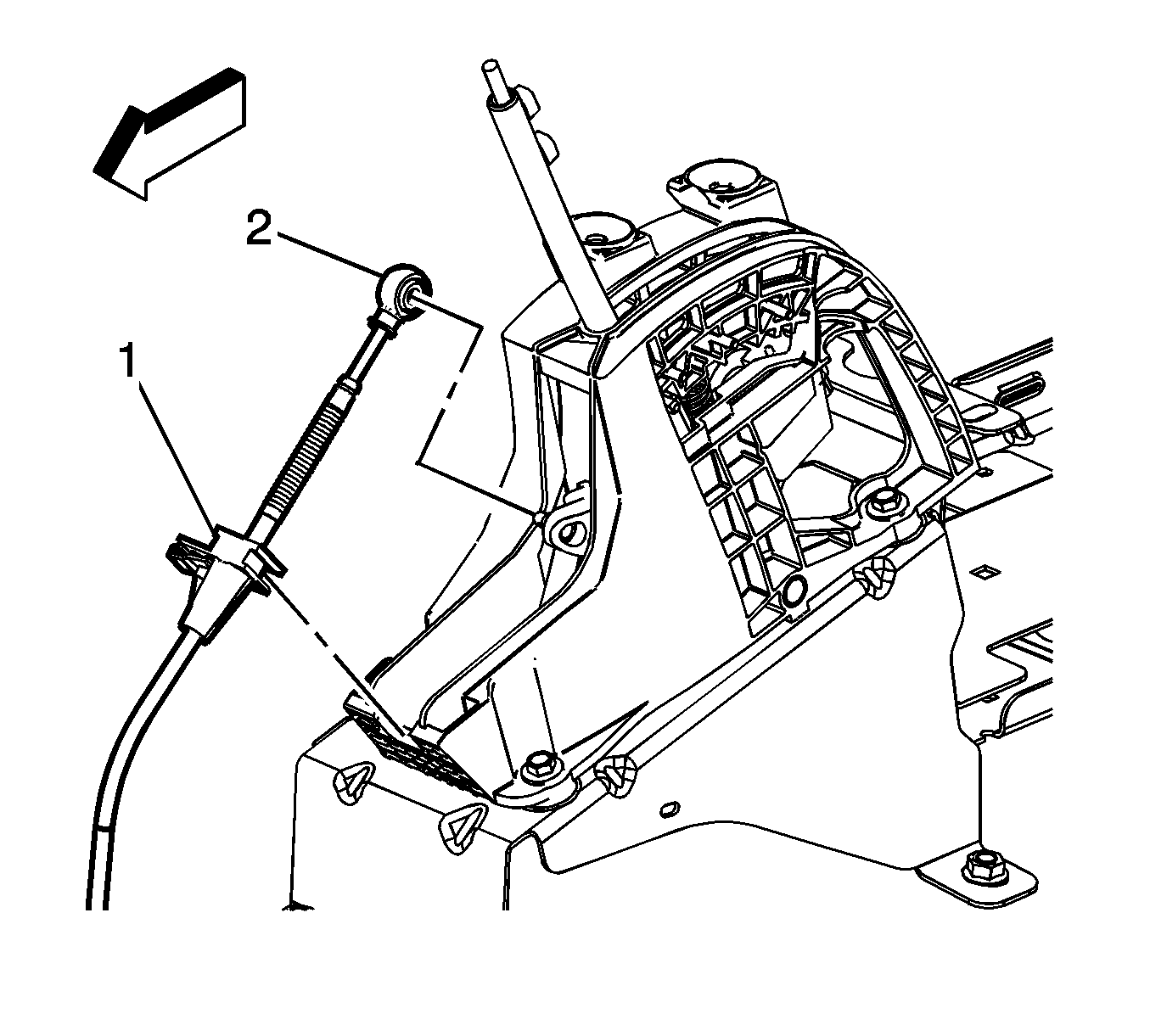 2

1