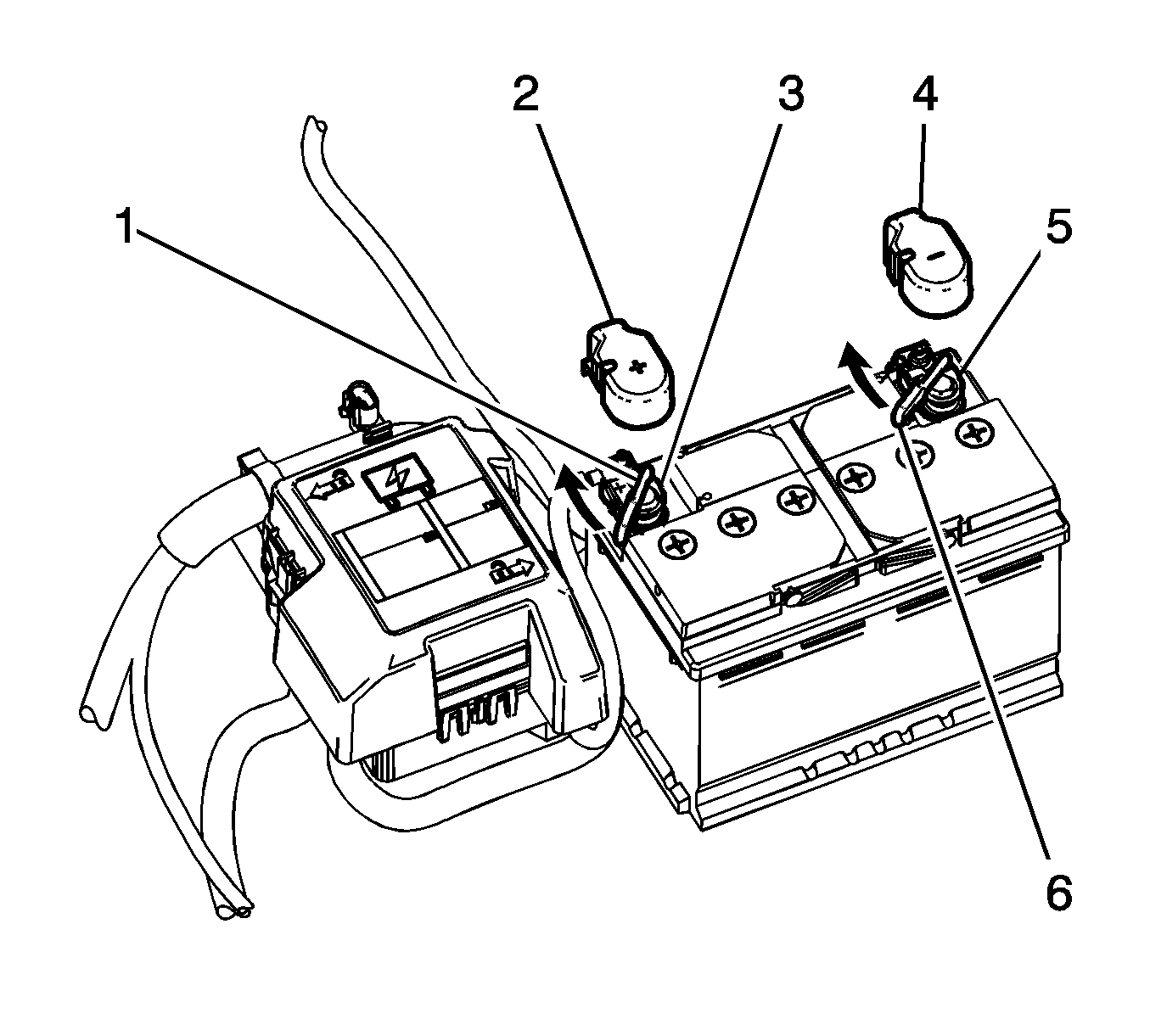 2
3
4
1
5
6