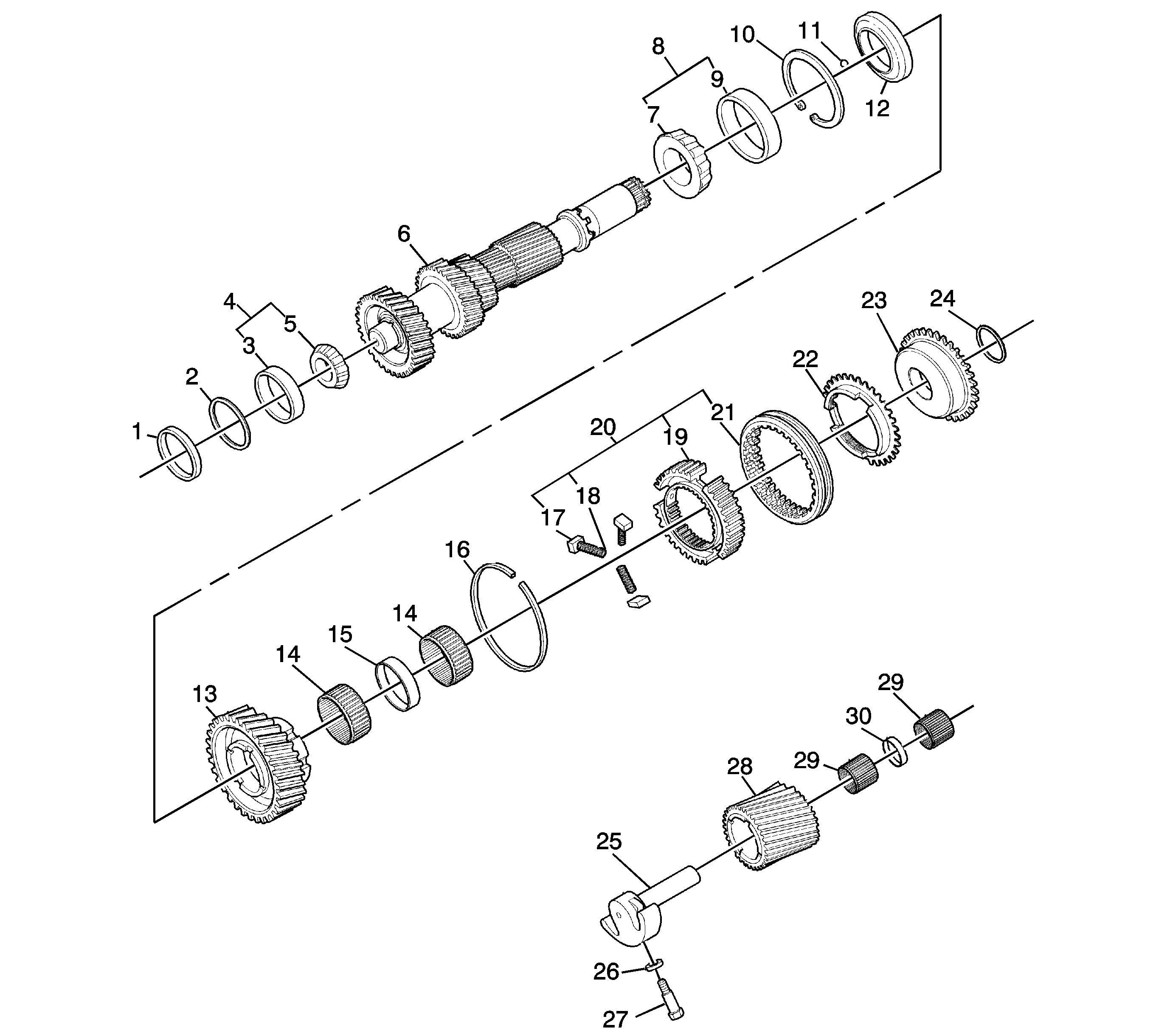 8
10
11
9
12
7
6
4
5
3
2
1
23
24
22
21
20
19
18
17
16
14
15
14
13
29
30
29
28
25
26
27