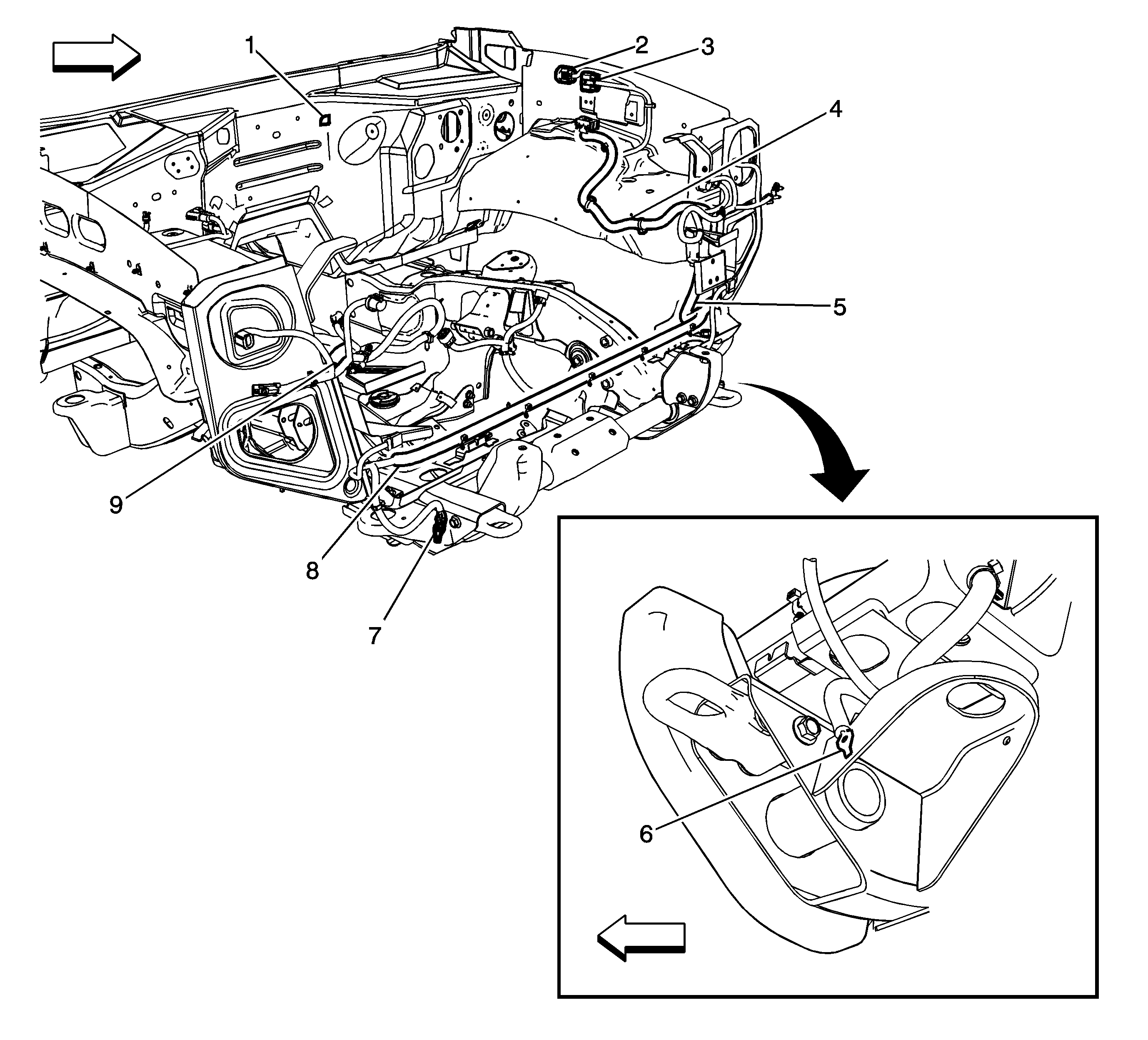 1
2
3
4
5
9
8
7
6