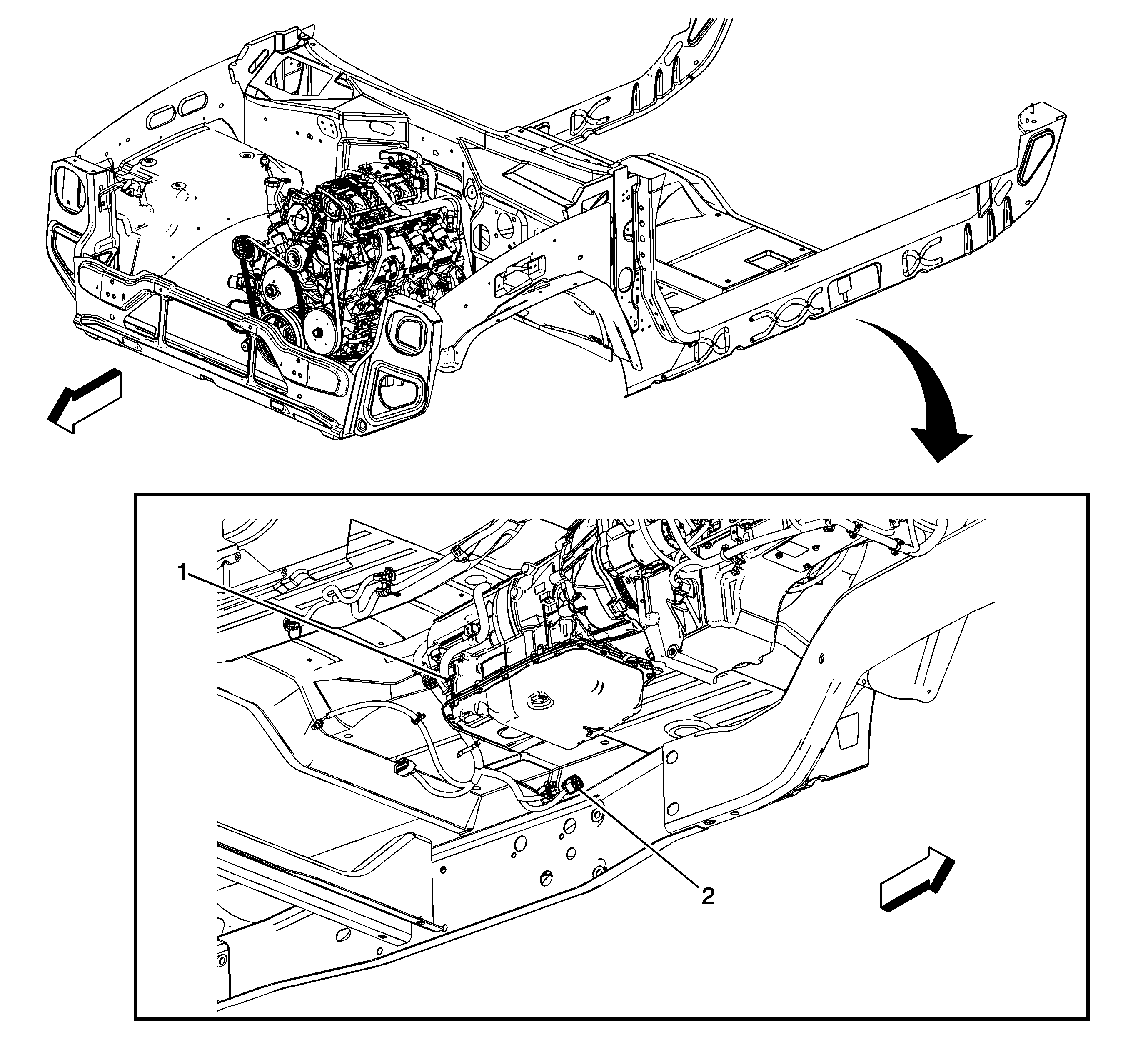 1

2