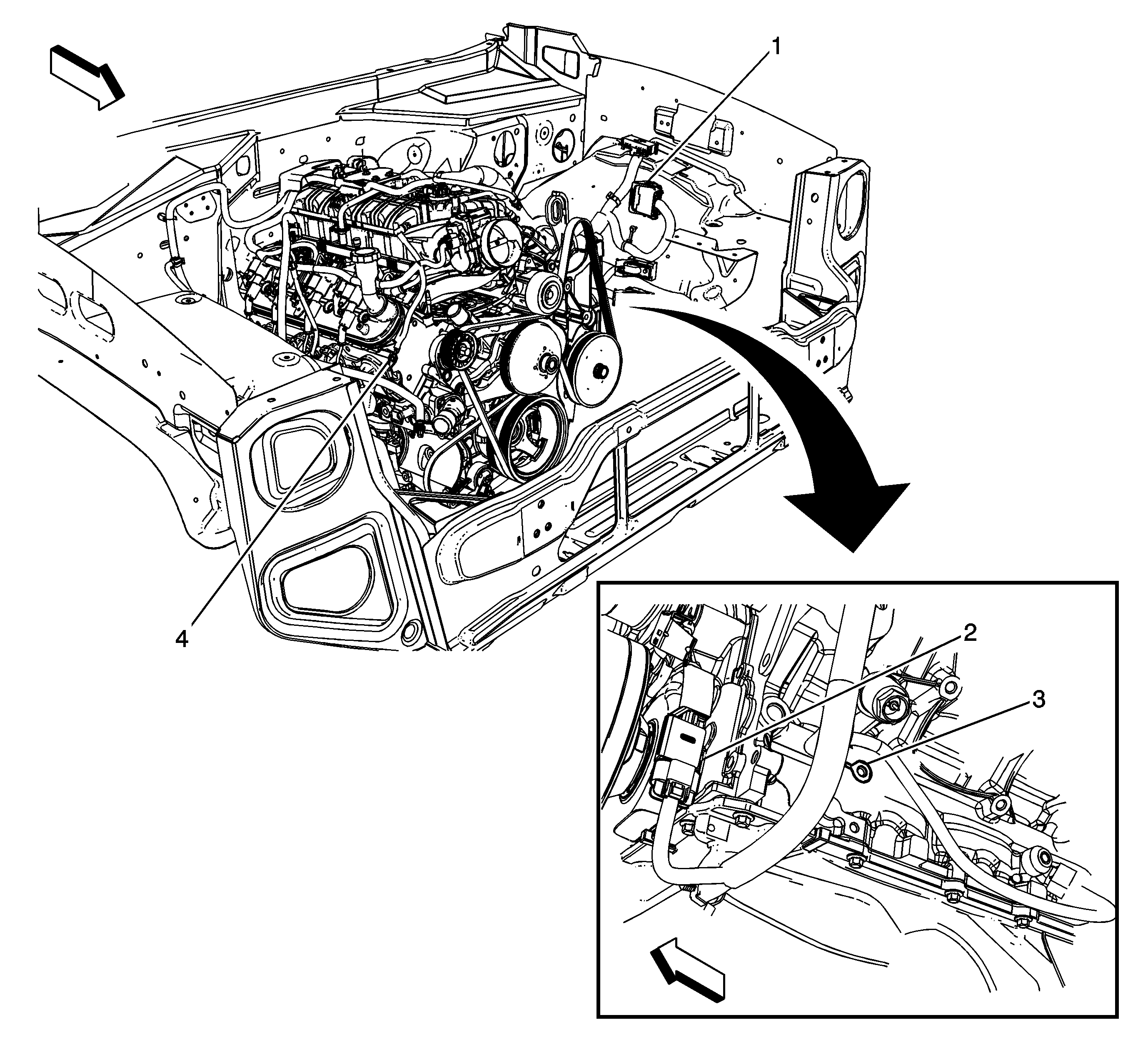 1

4

2

3