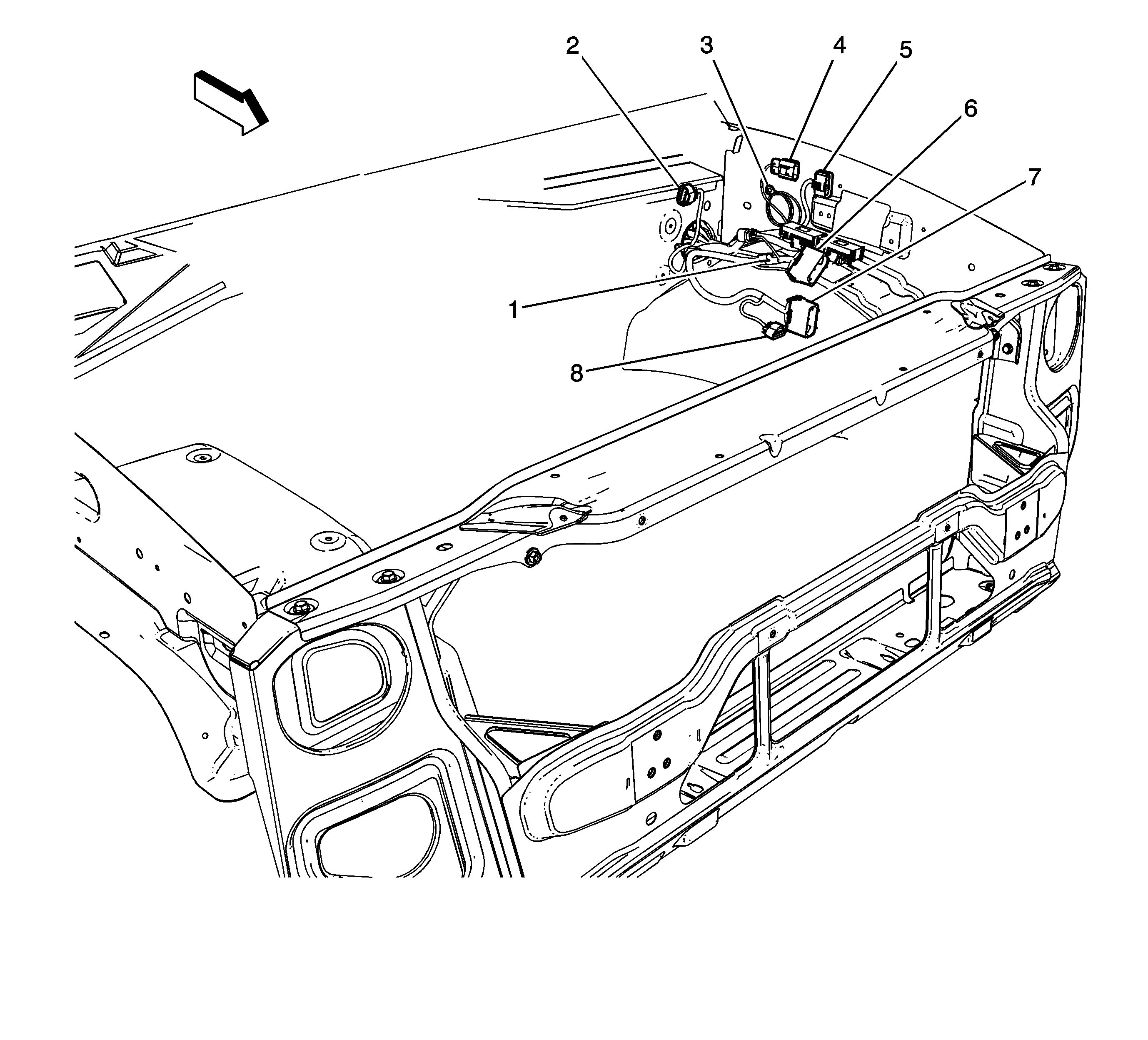 2
3
4
5
6
7
1
8