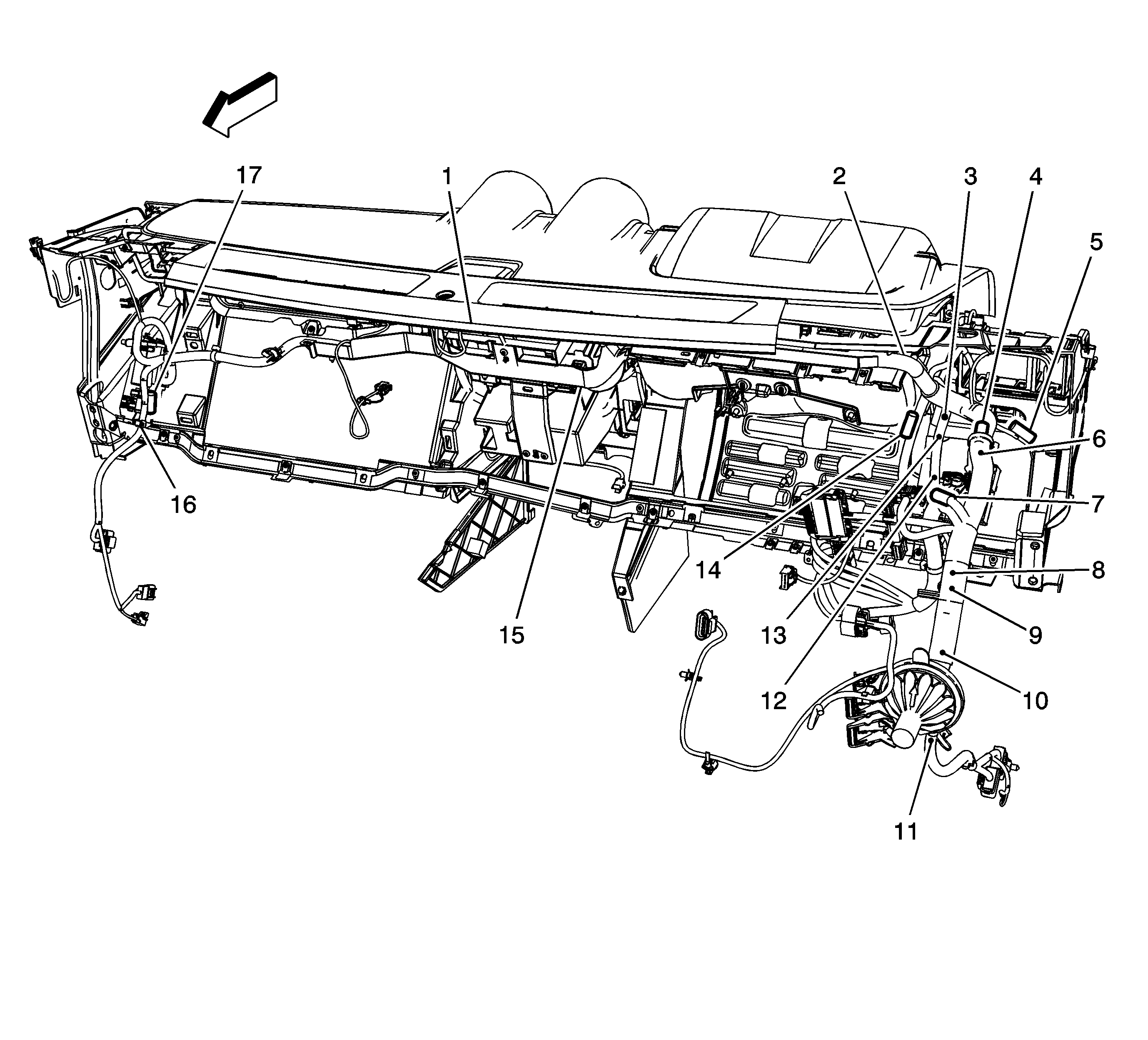 17
1
2
3
4
5
6
7
8
9
10
11
12
13
14
15
16