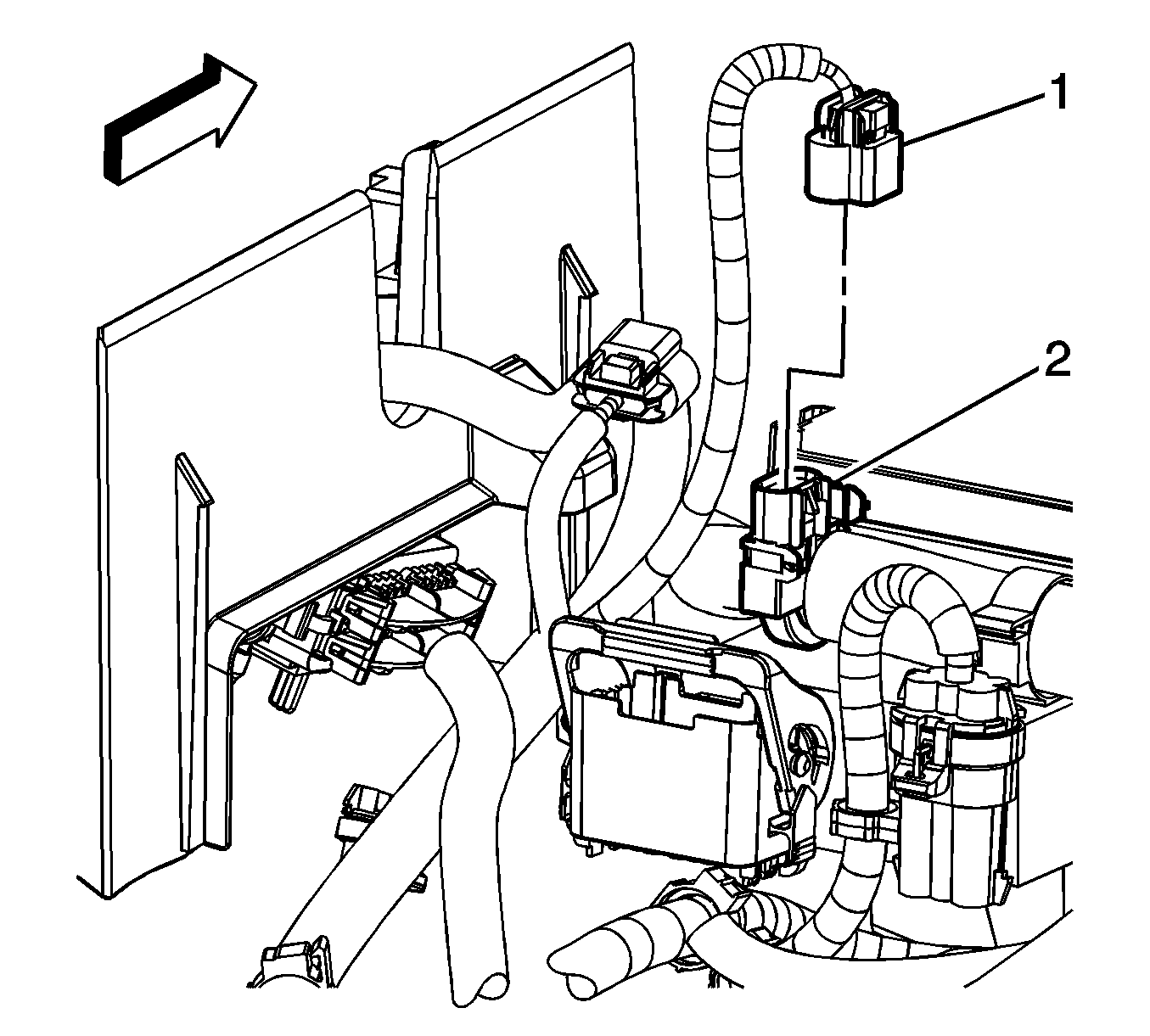 1
2