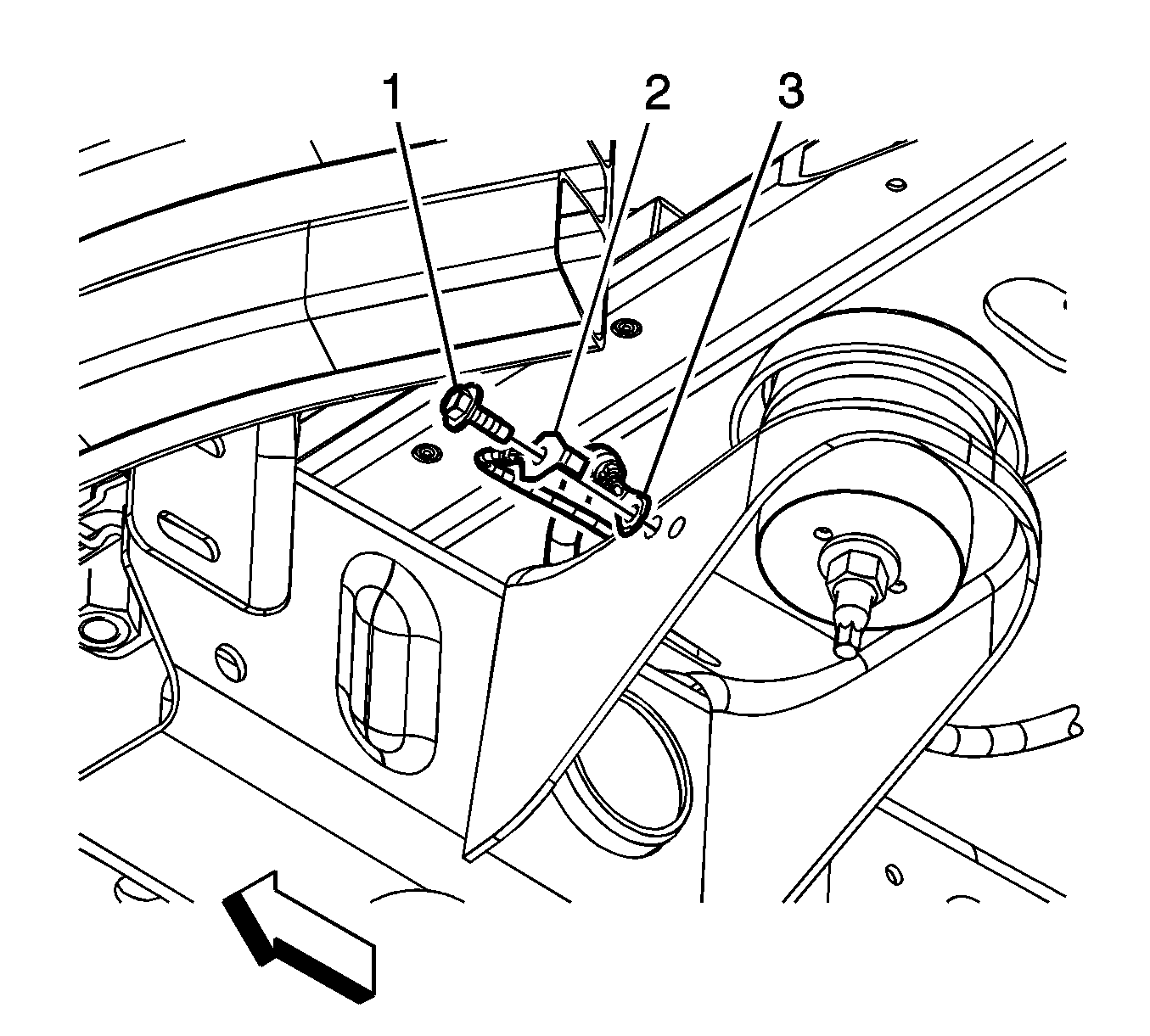 1
2
3