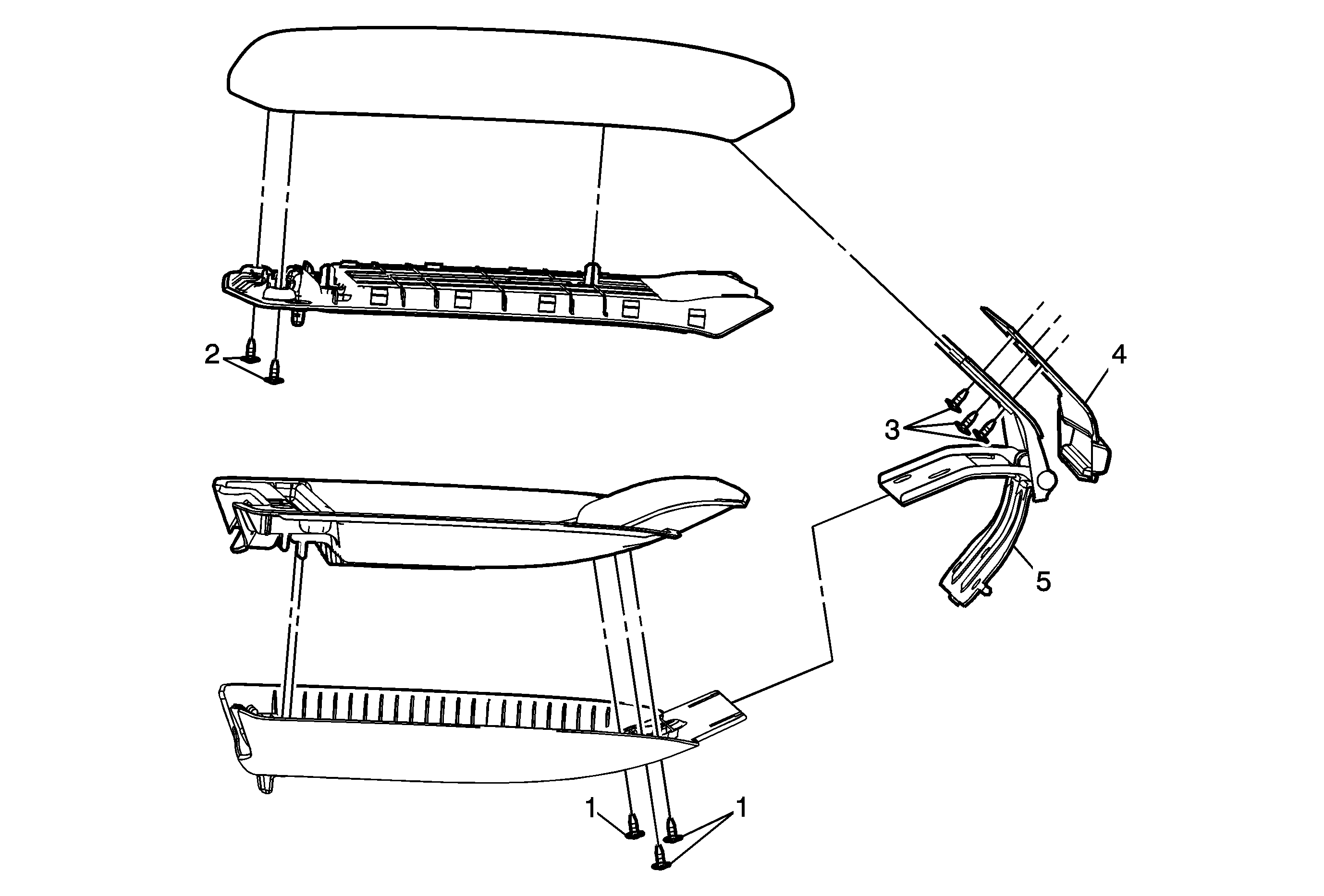 2

4

3

5

1

1