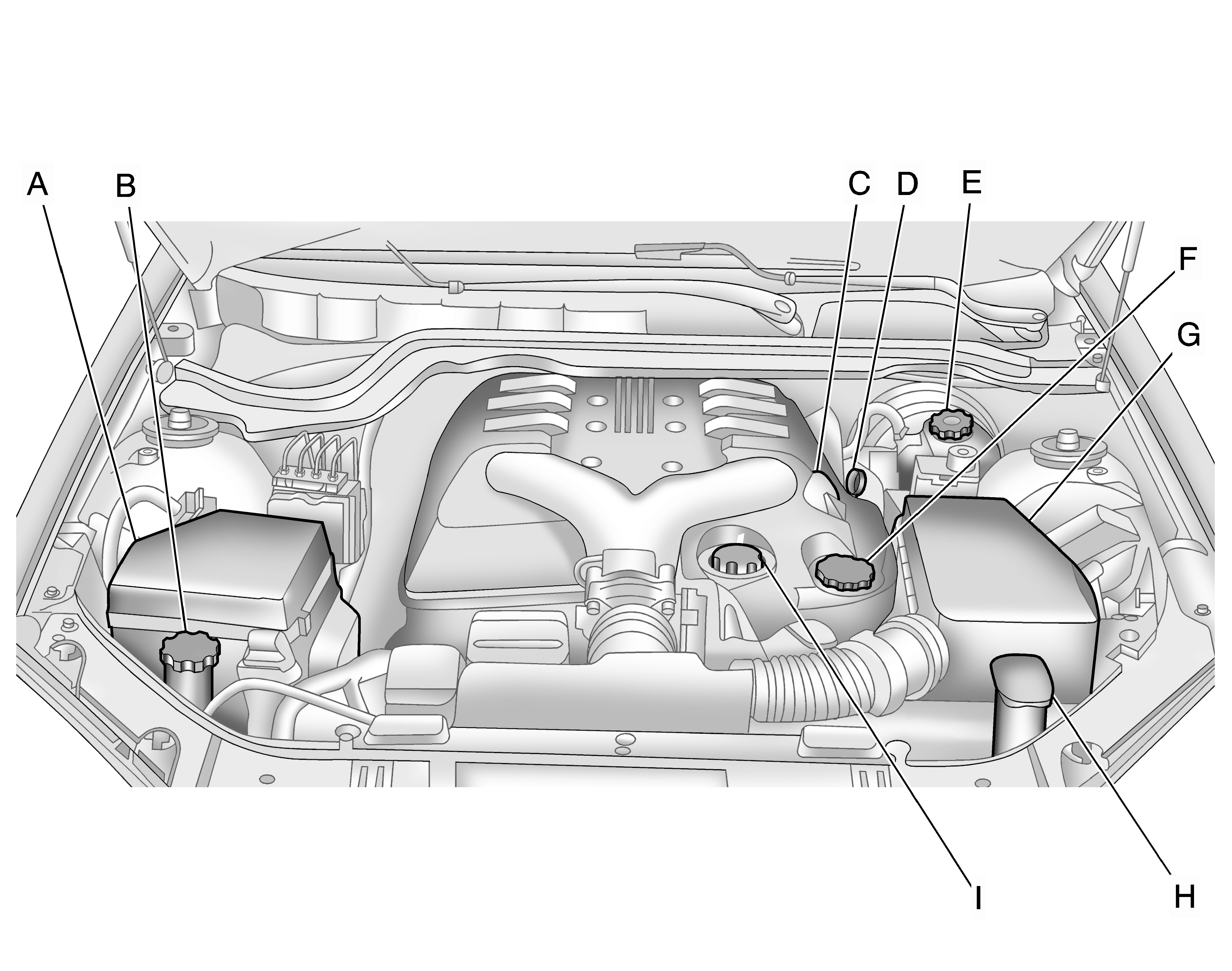 A B C D E F G I H