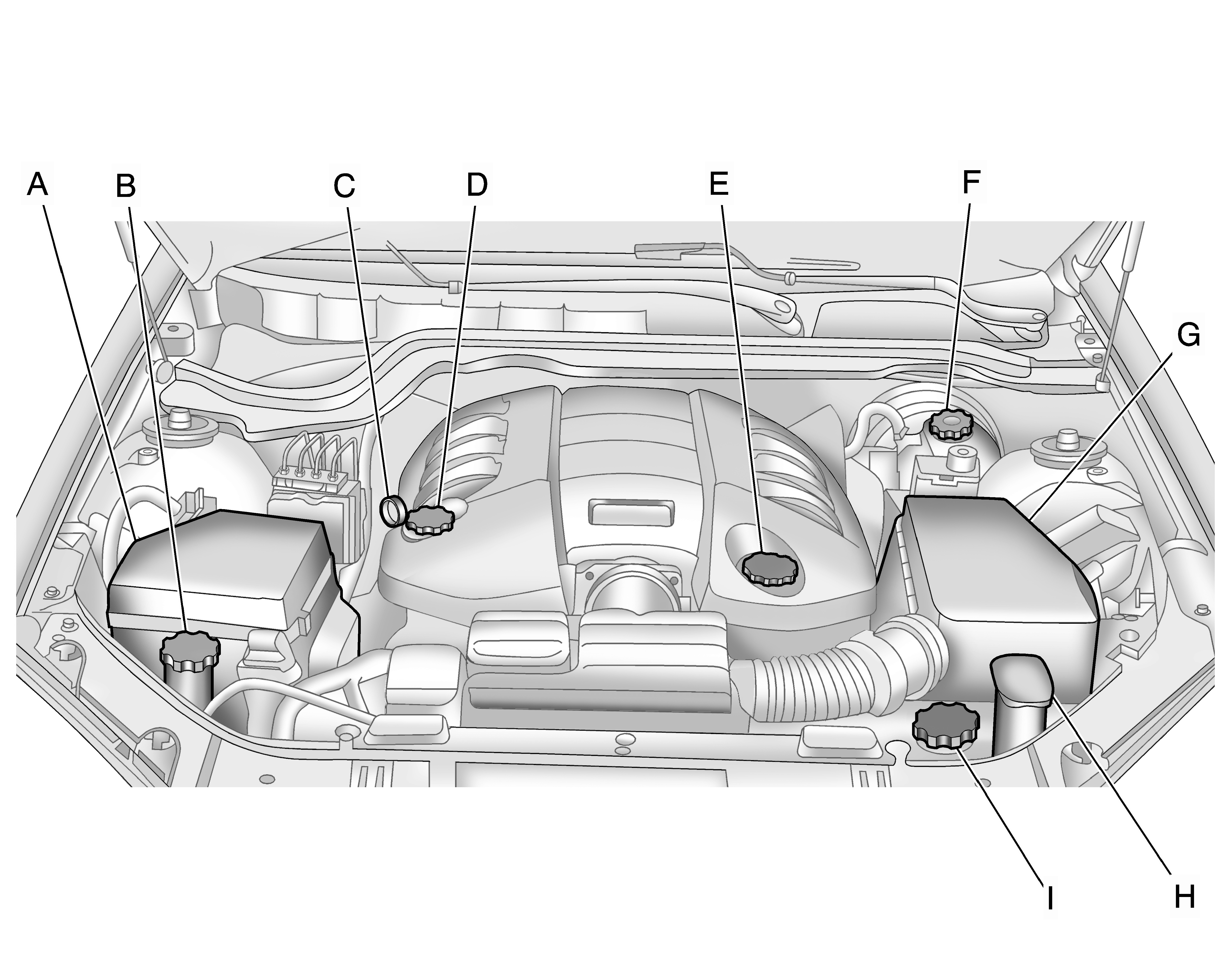 A B C D E F G I H