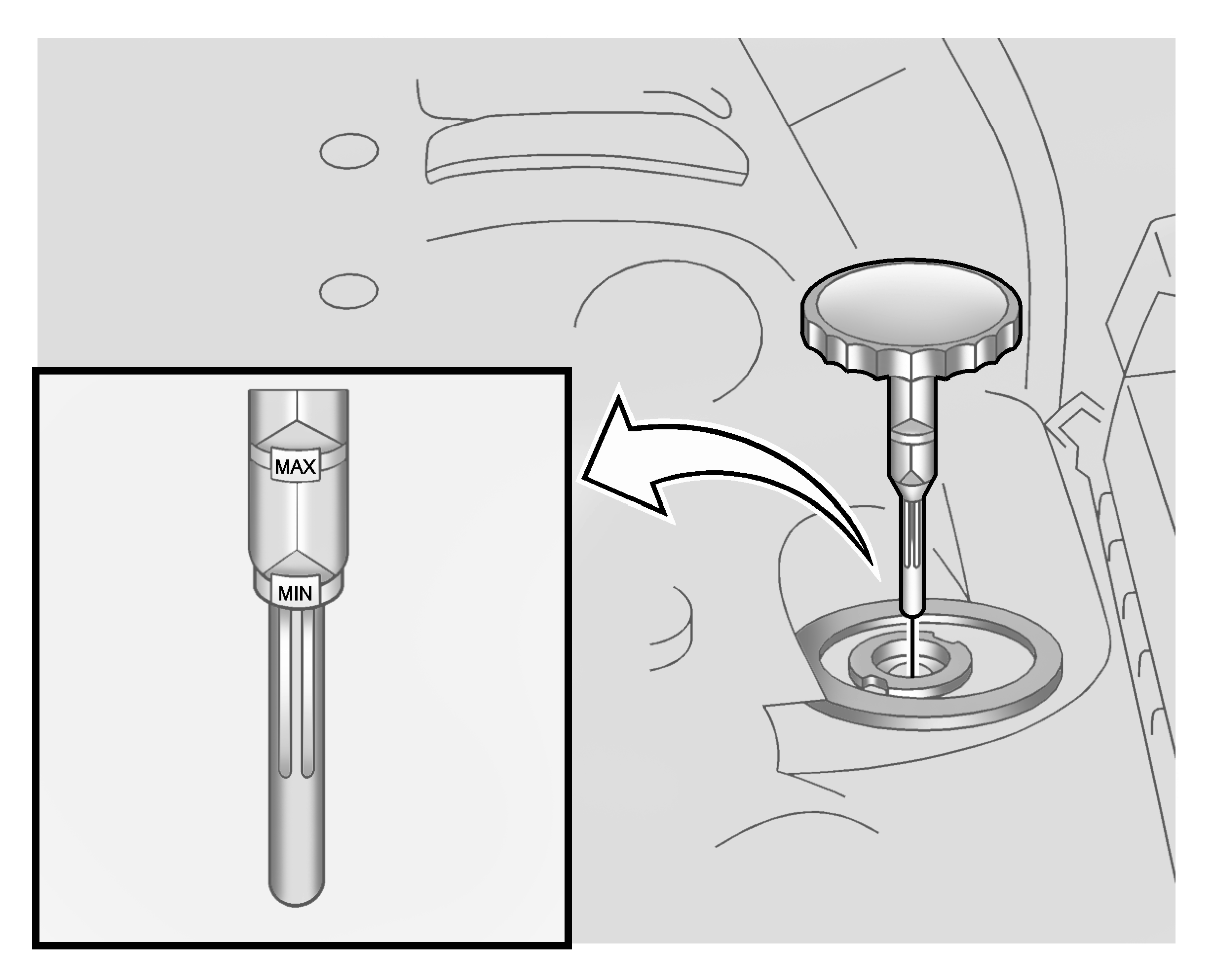 MAX
MIN