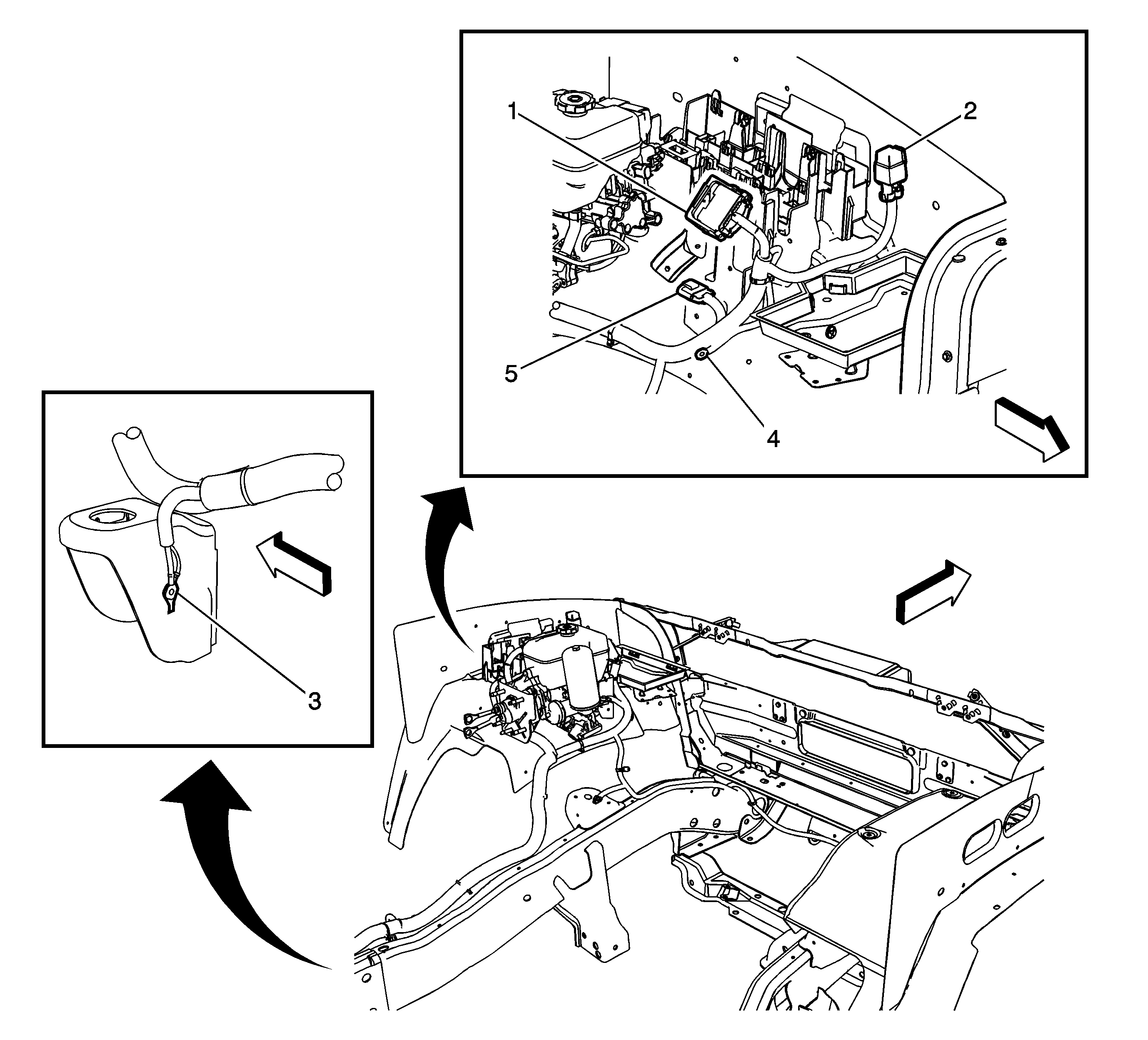 1
2
5
4
3