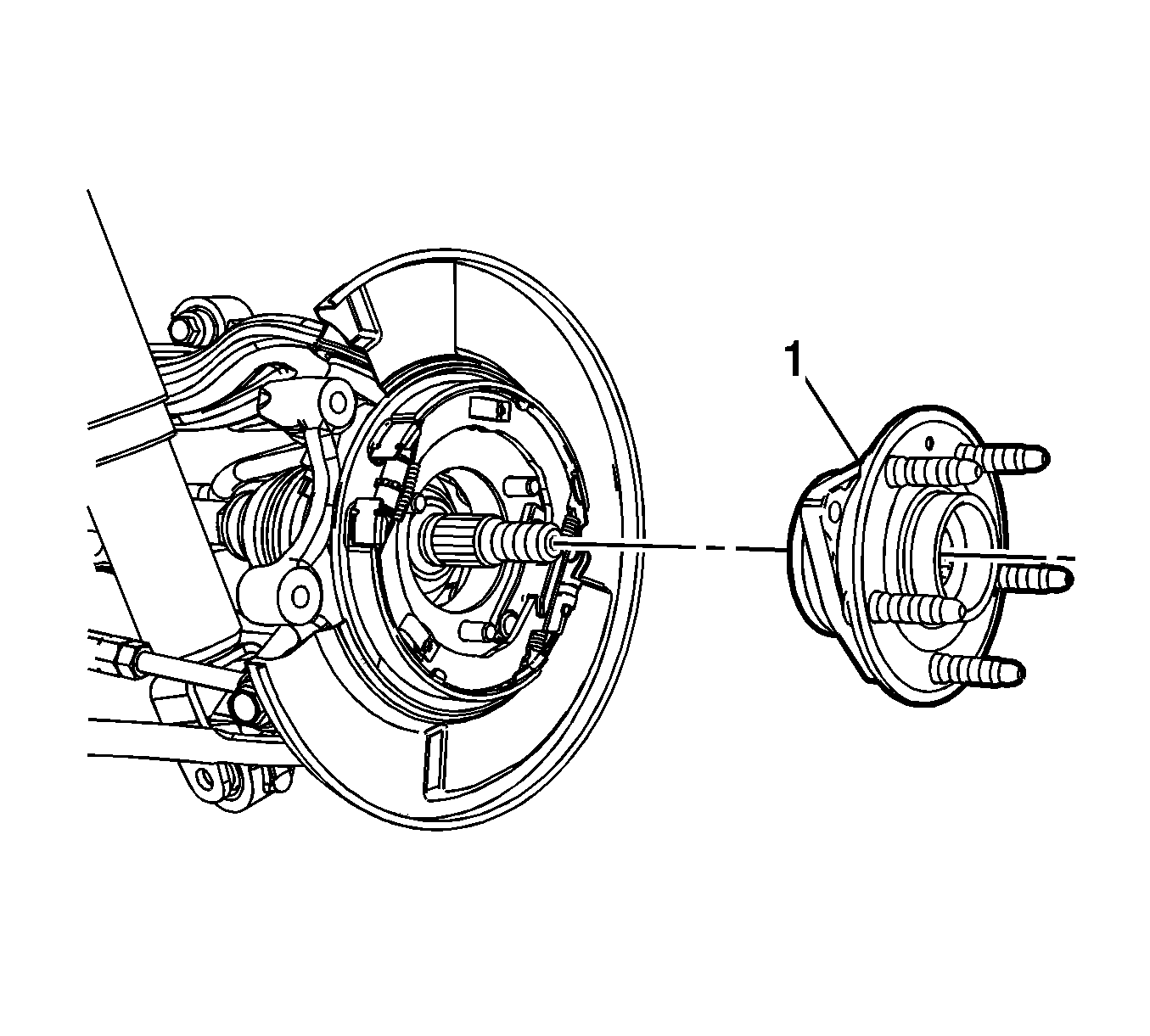 1