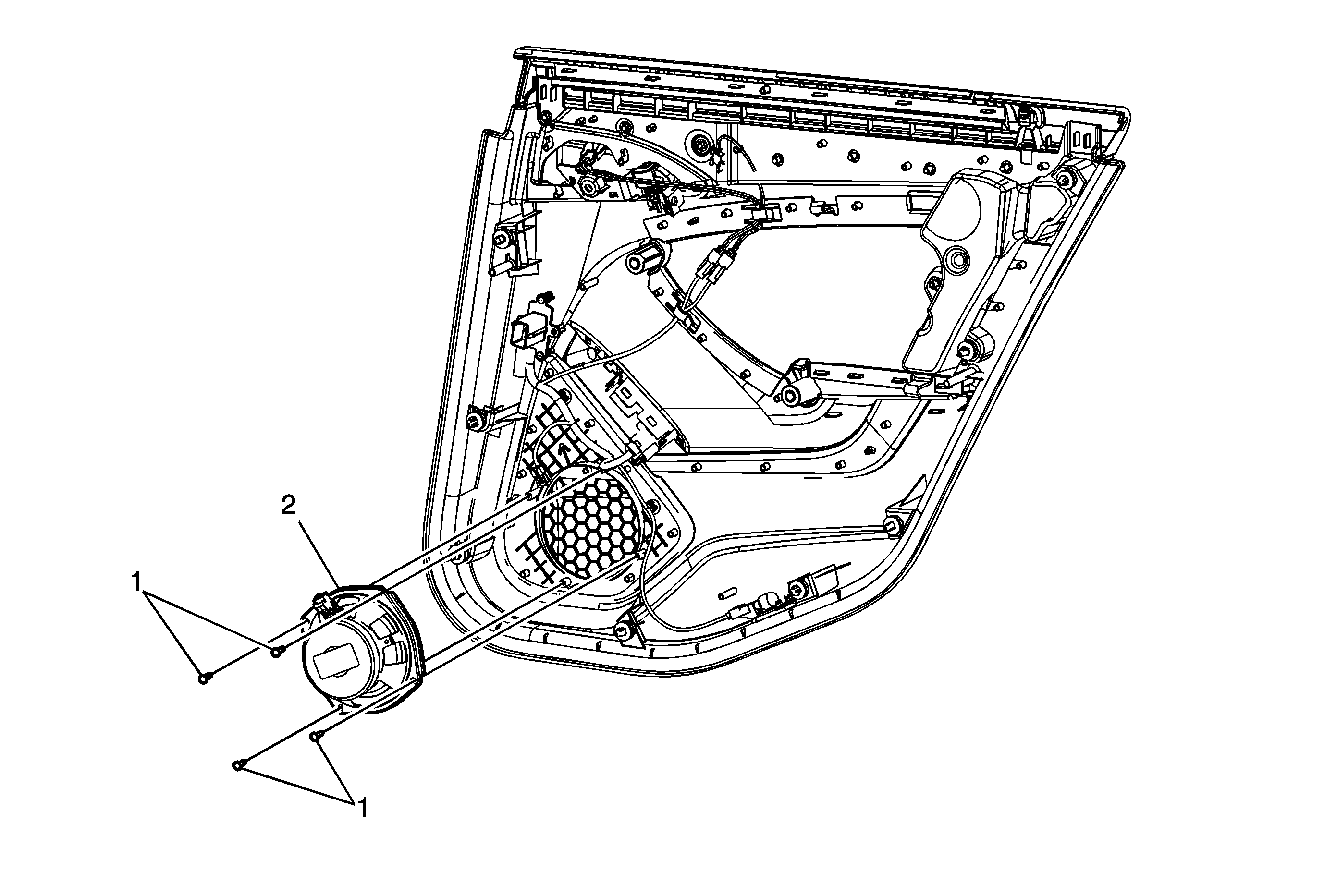 2
1
1