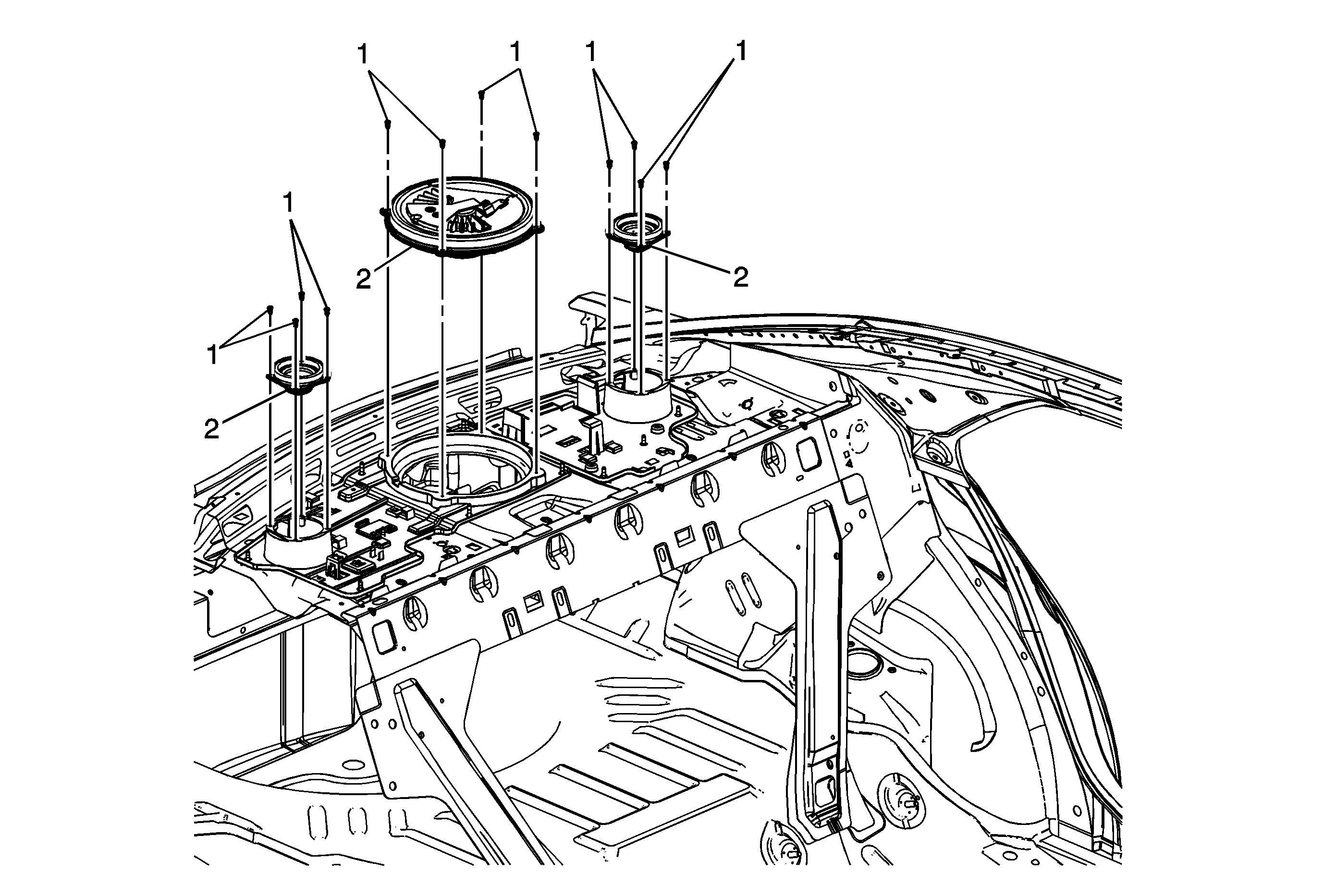 1
1
1
1
1
2
2
1
2