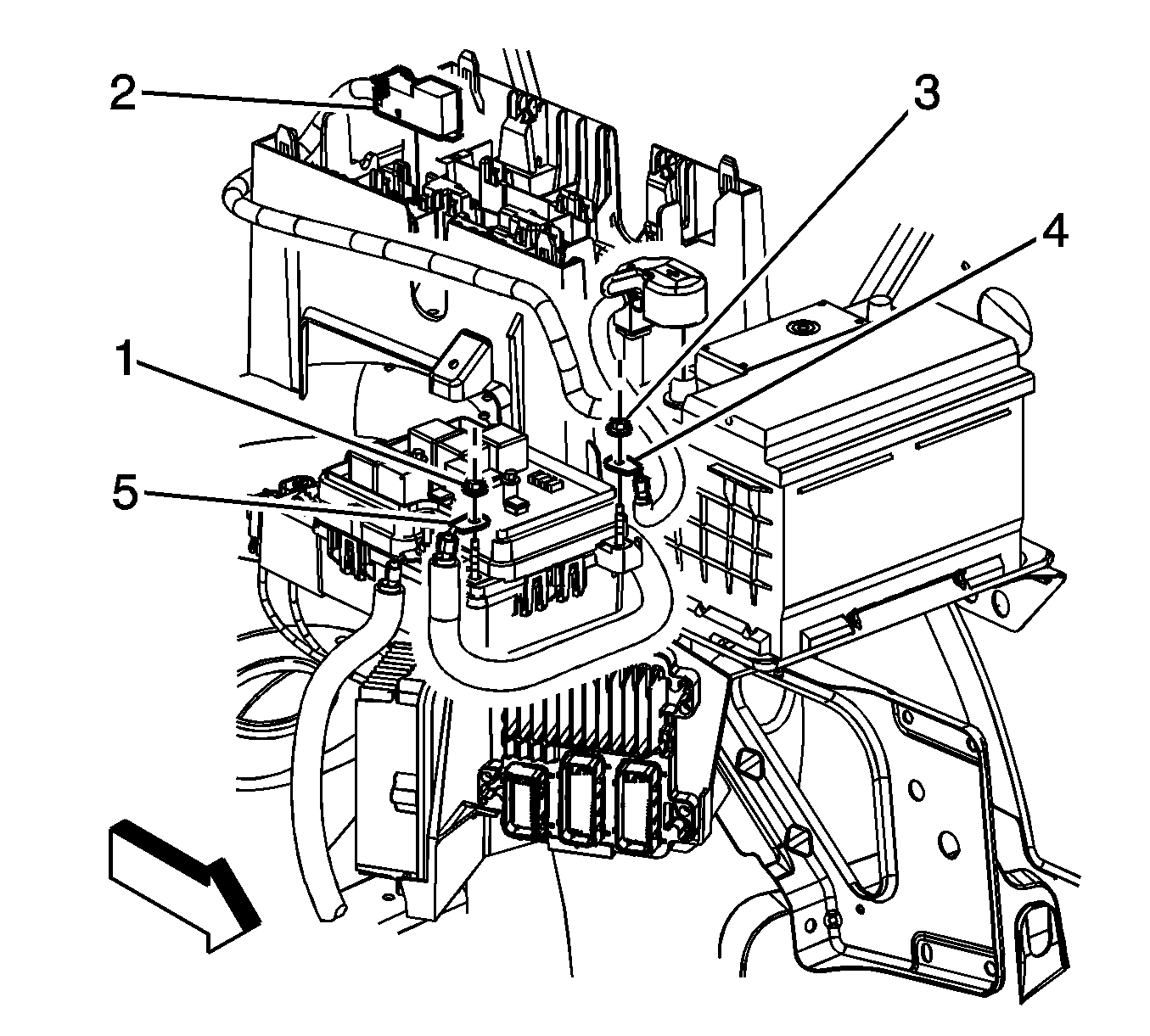 2
3
4
1
5