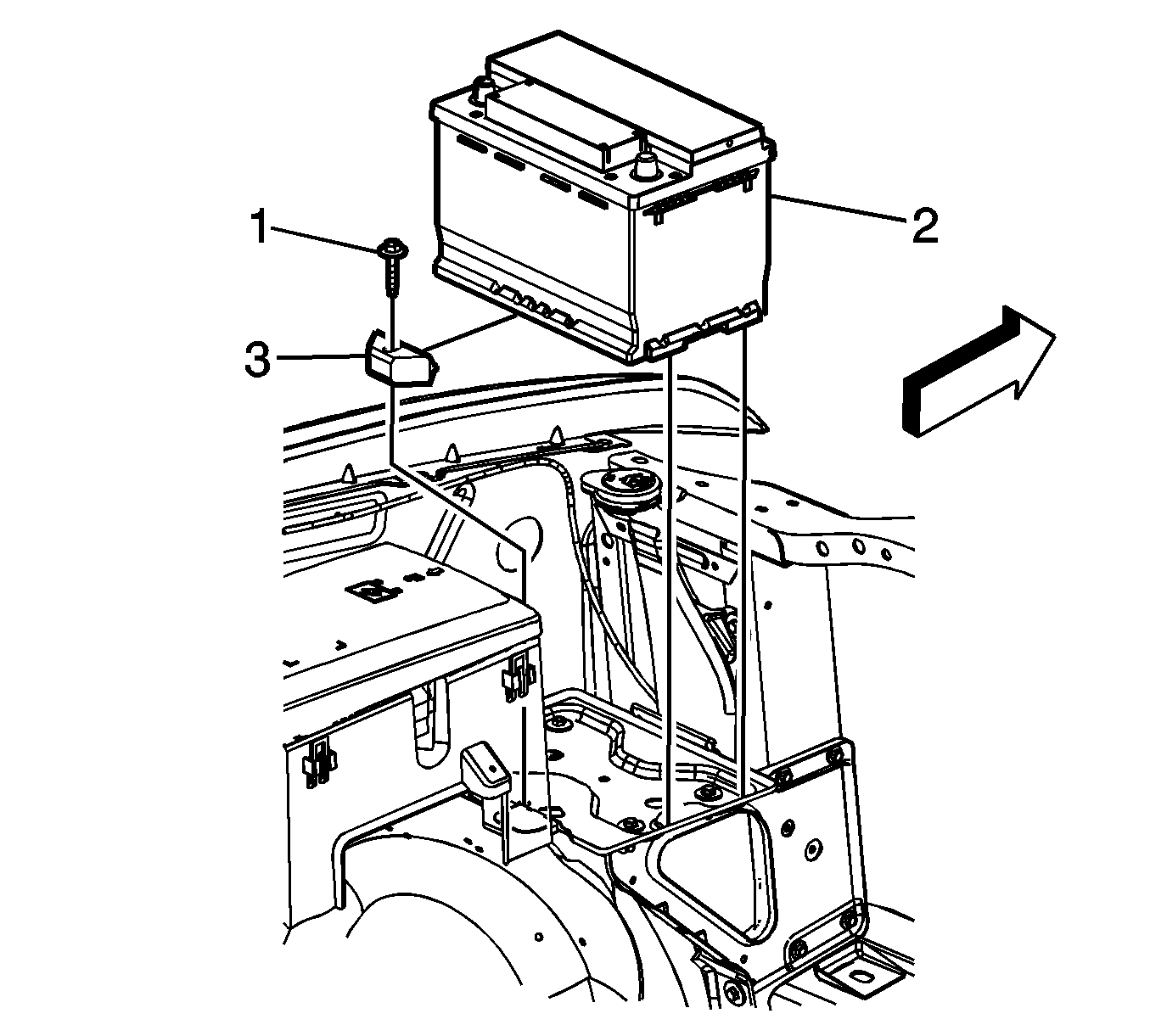 1
2
3