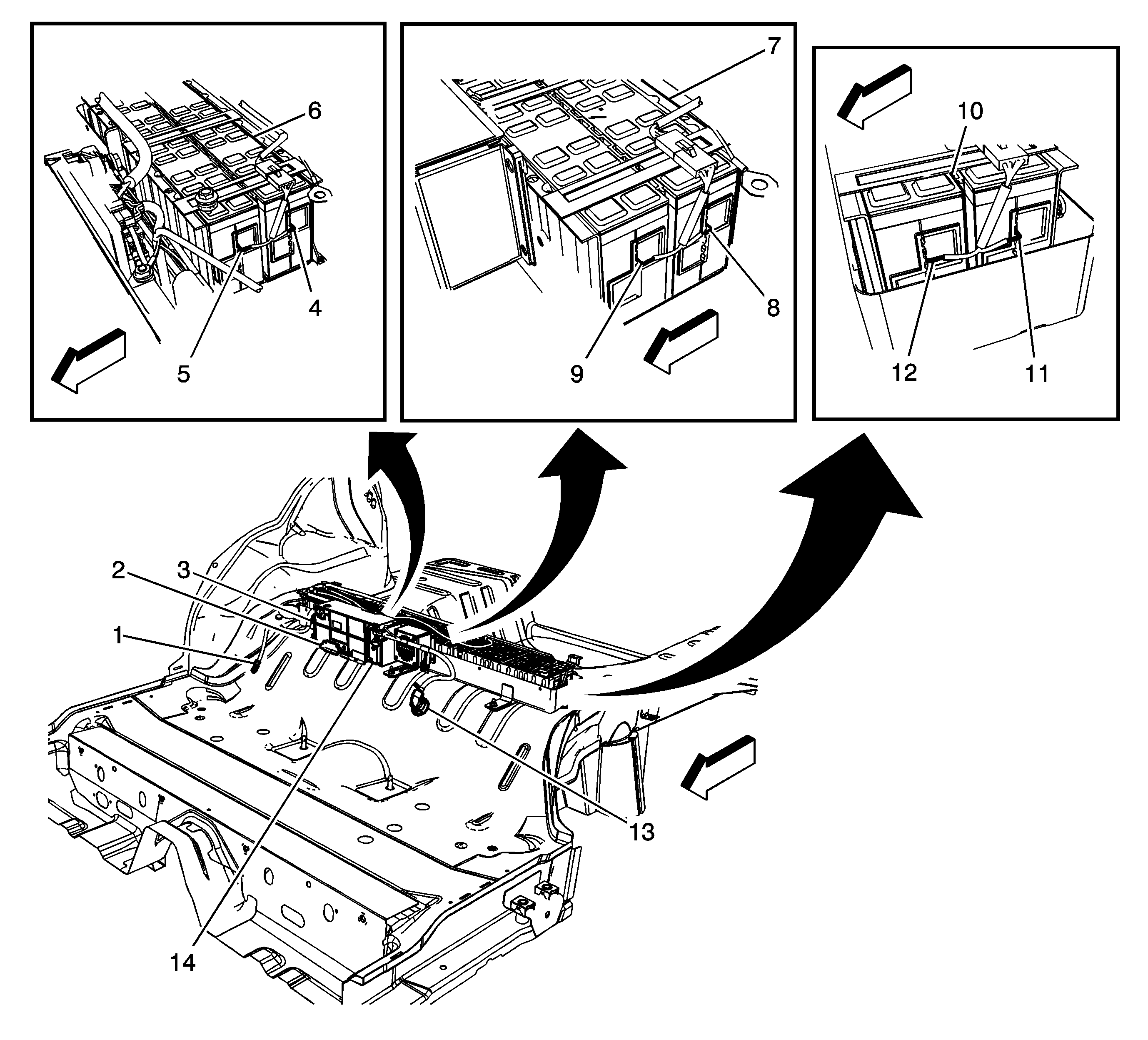 6
4
5
7
8
9
10
12
11
2
3
1
13
14