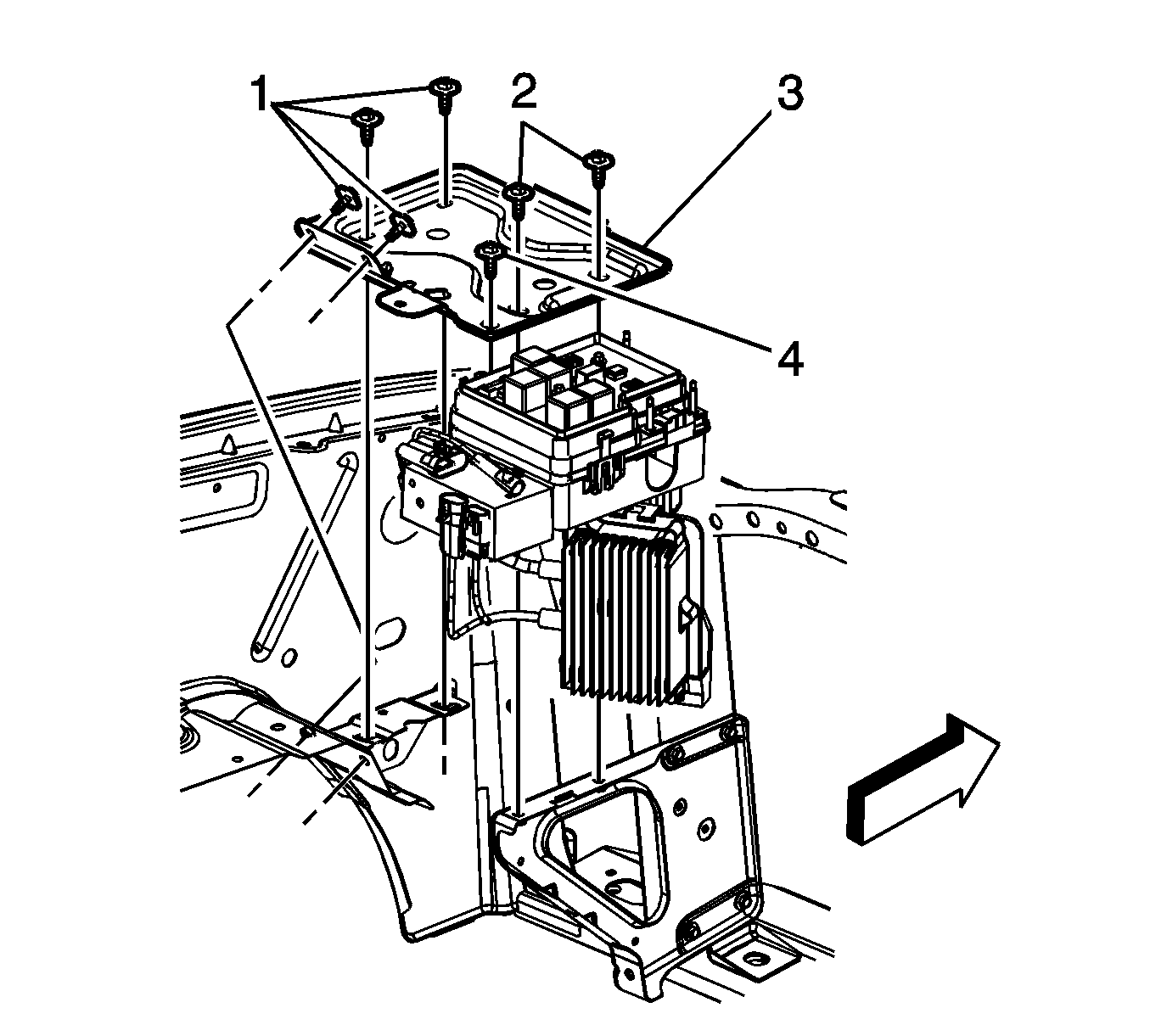 1
2
3
4