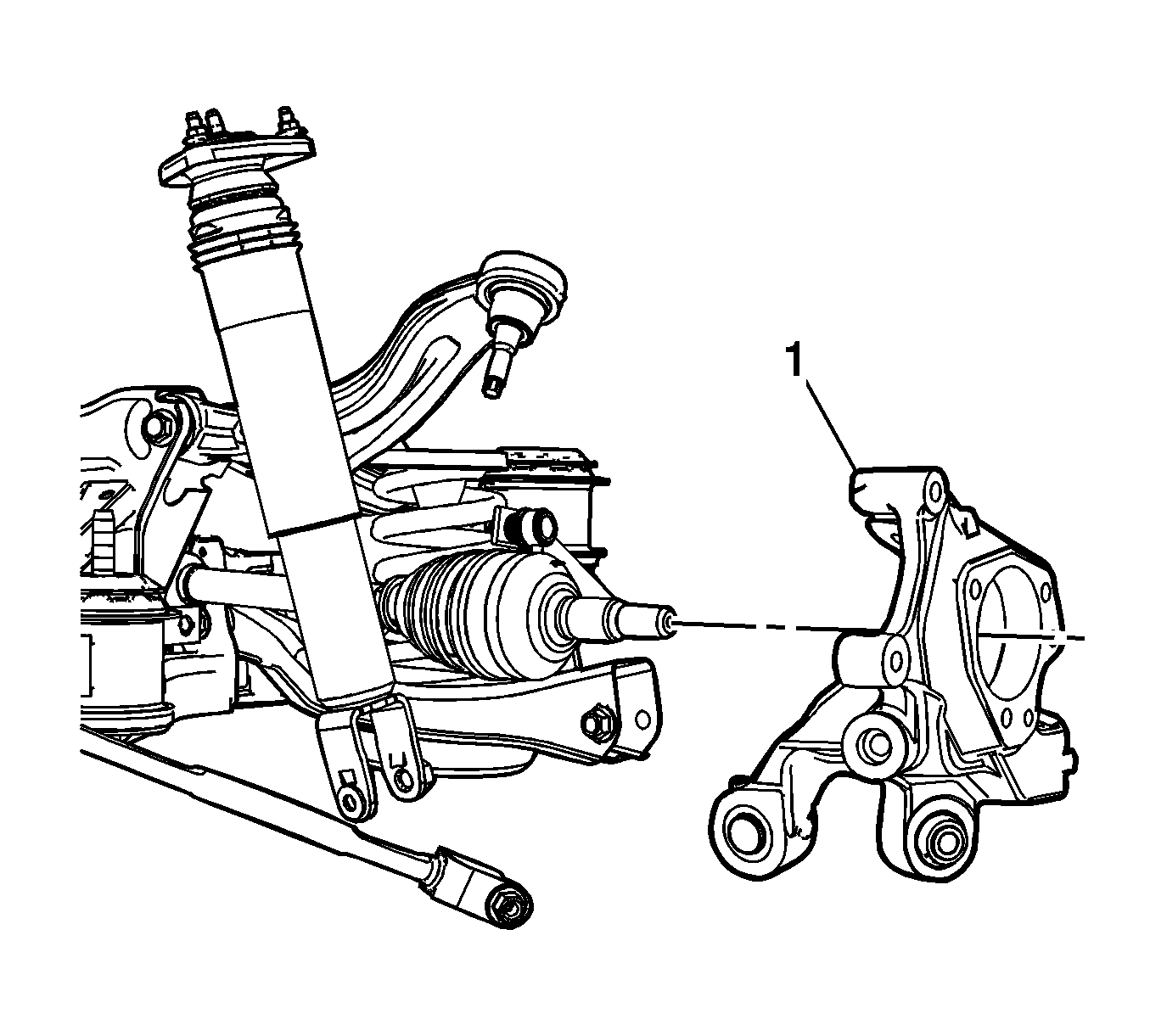 1