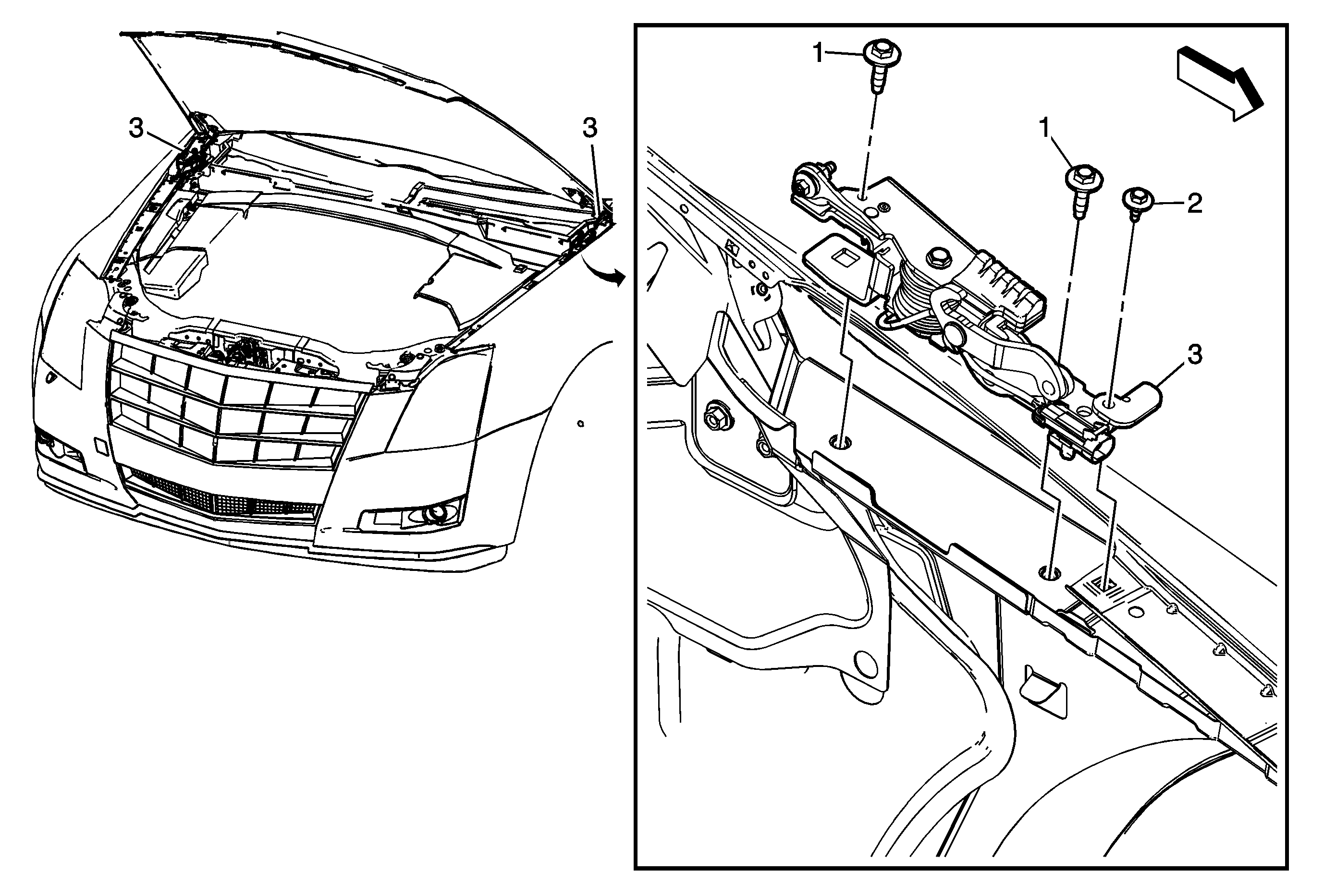 3
3
1
1
2
3