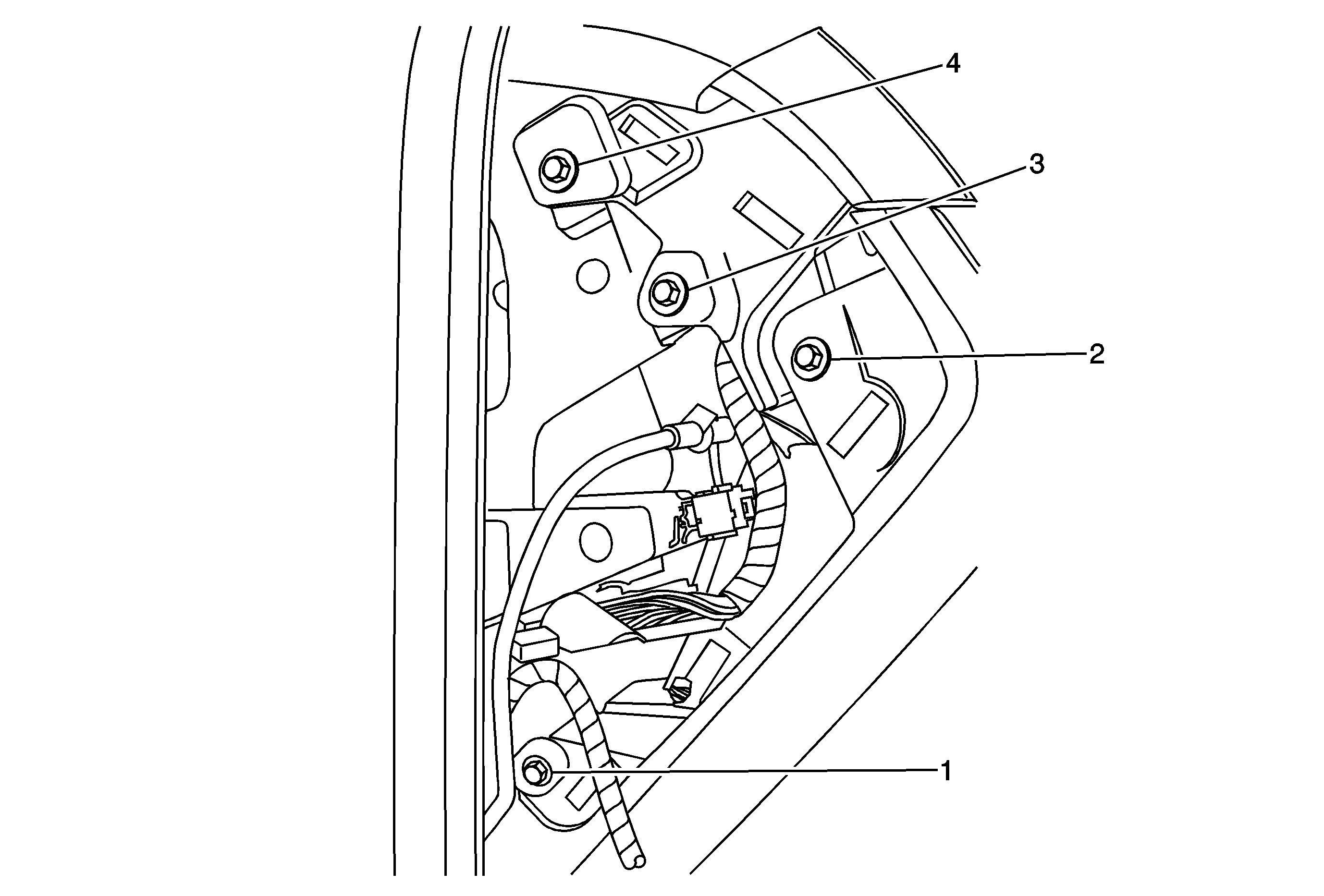 4
3
2
1