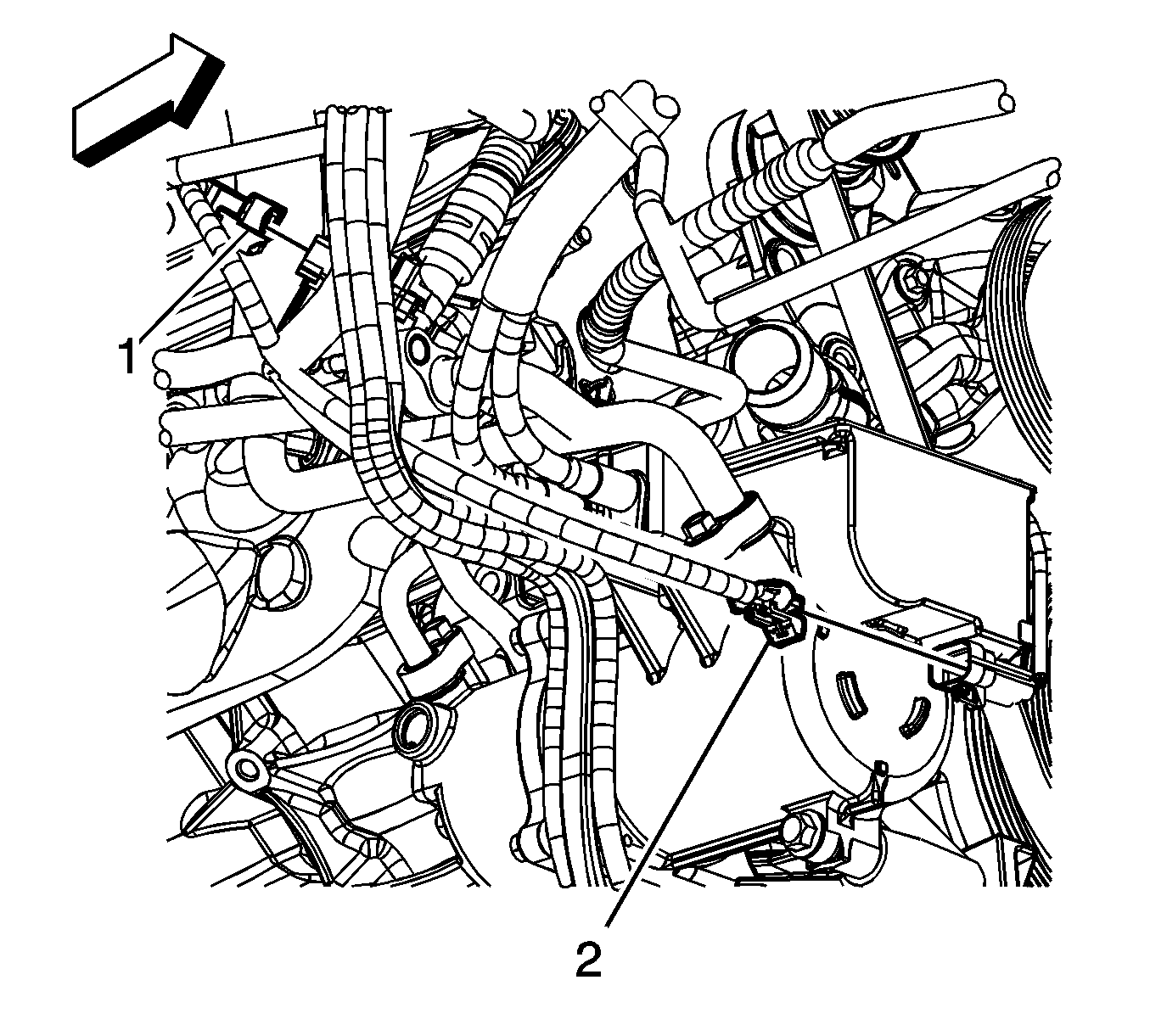 1

2