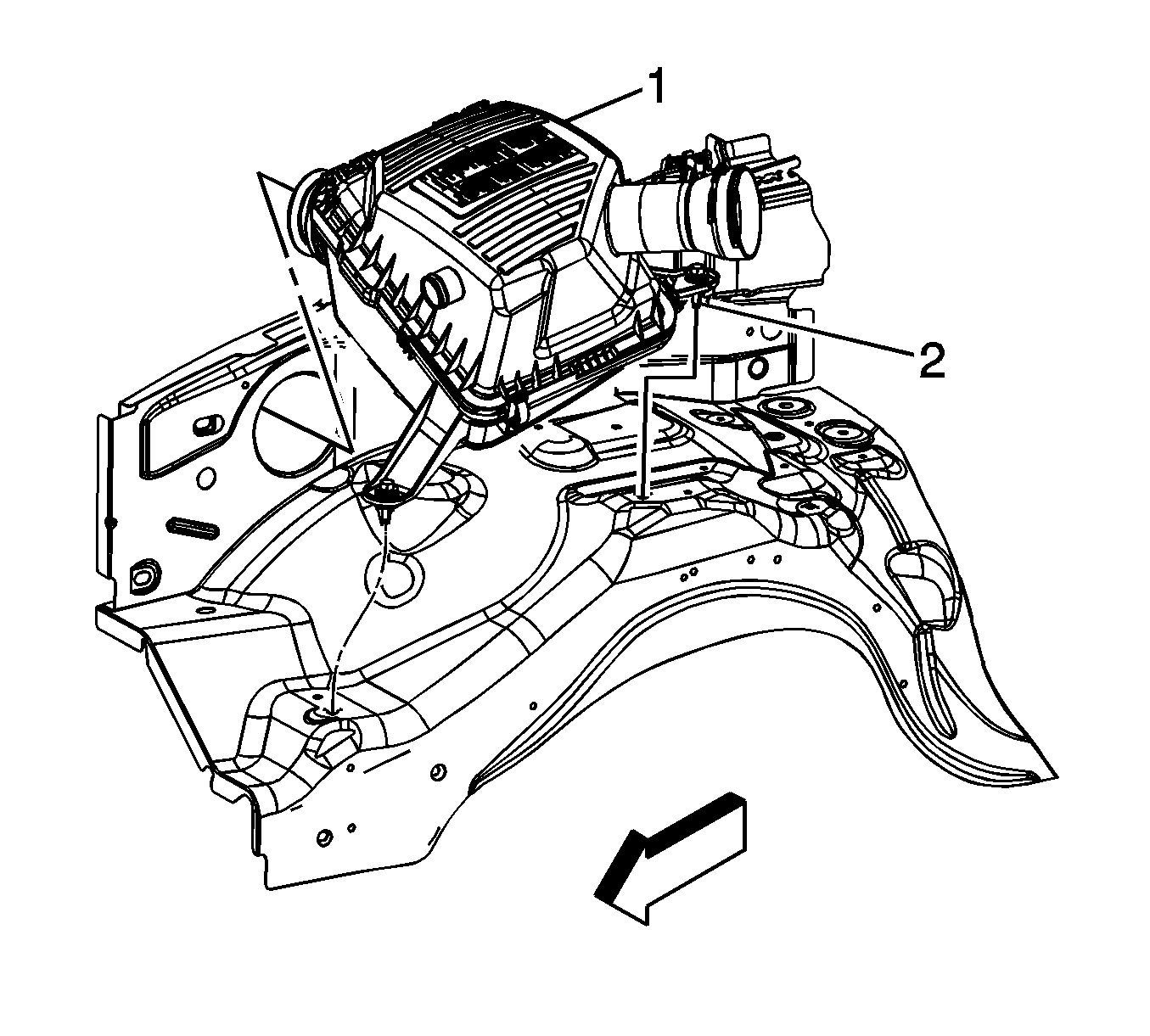 1

2