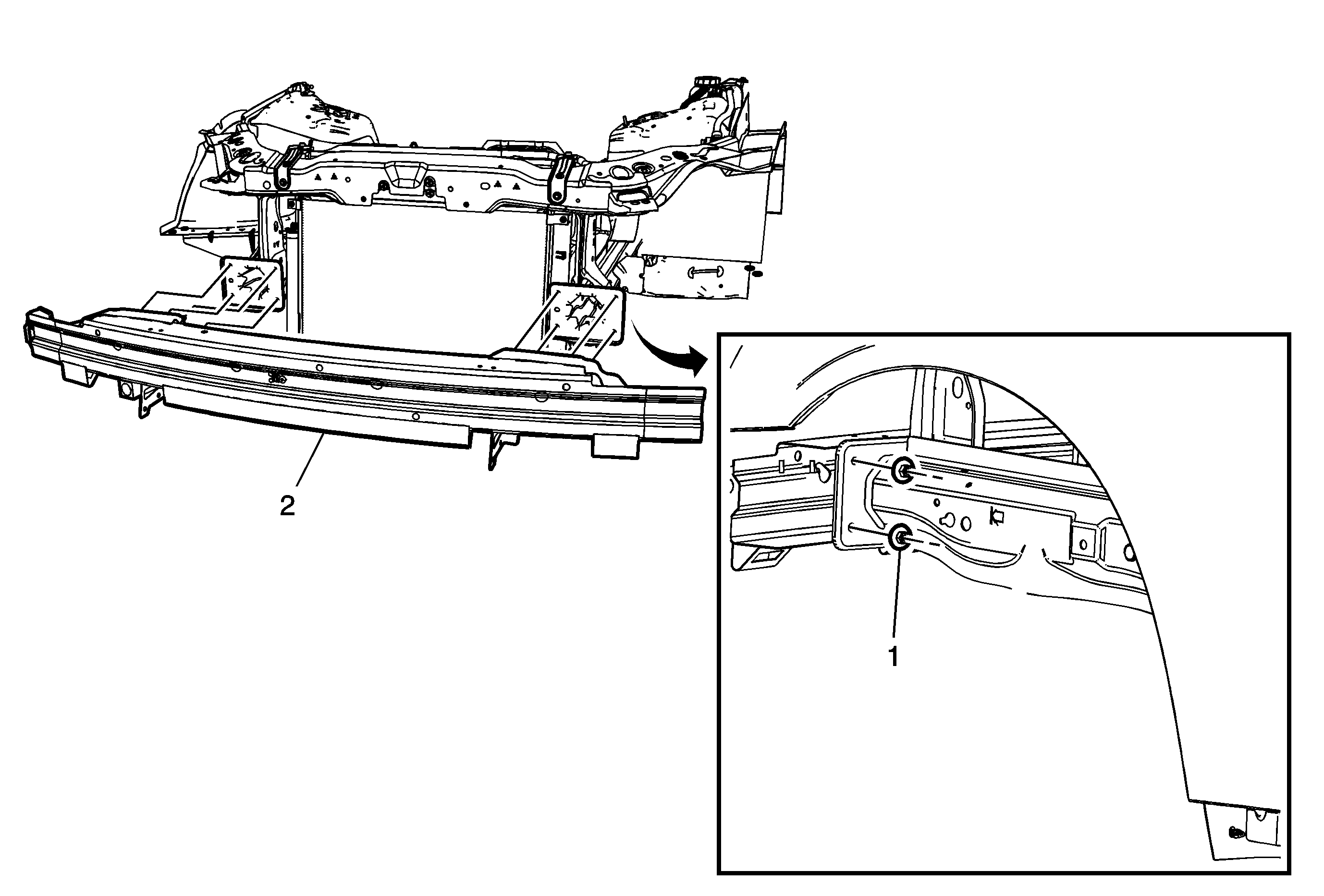 2

1