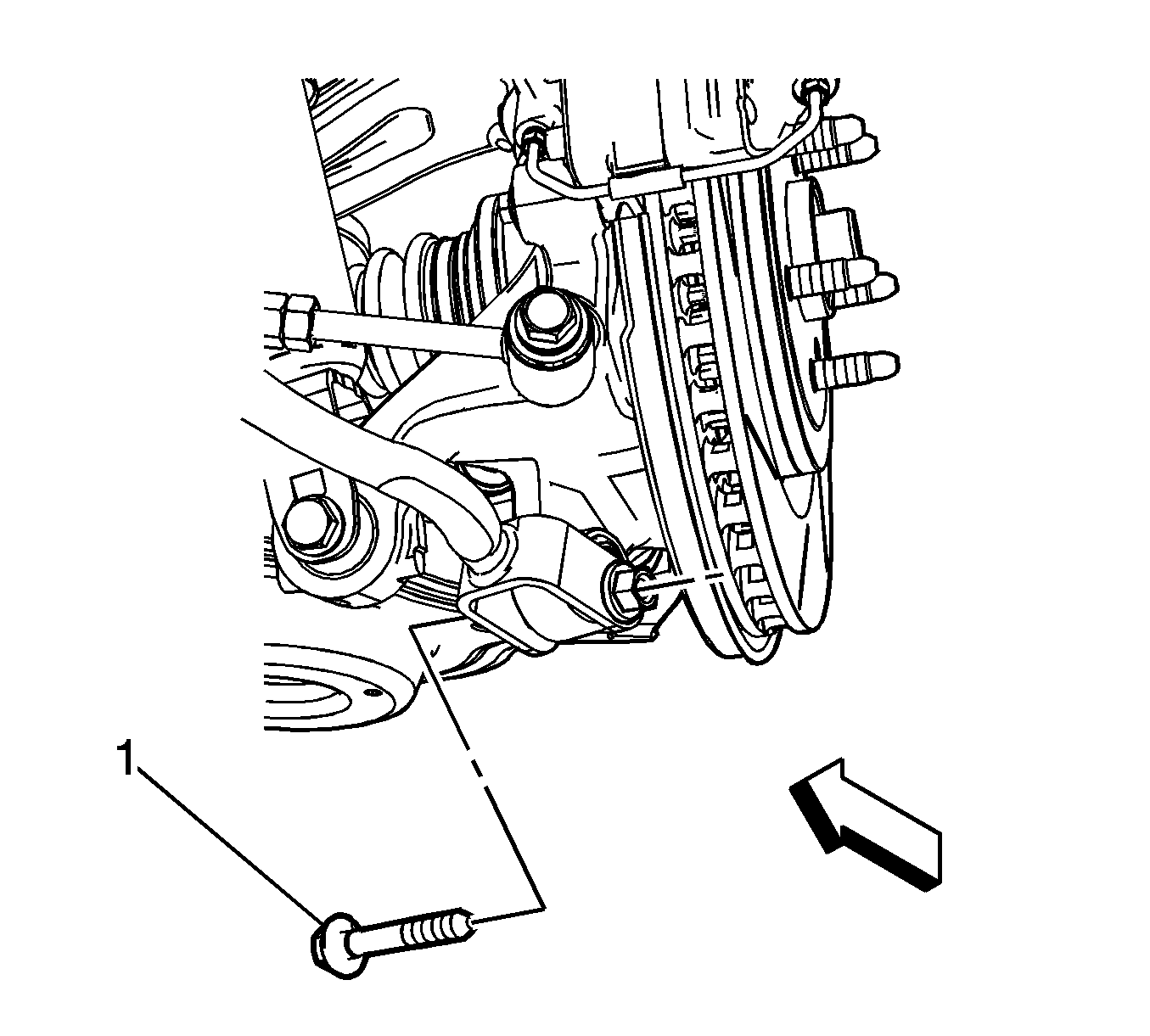 1