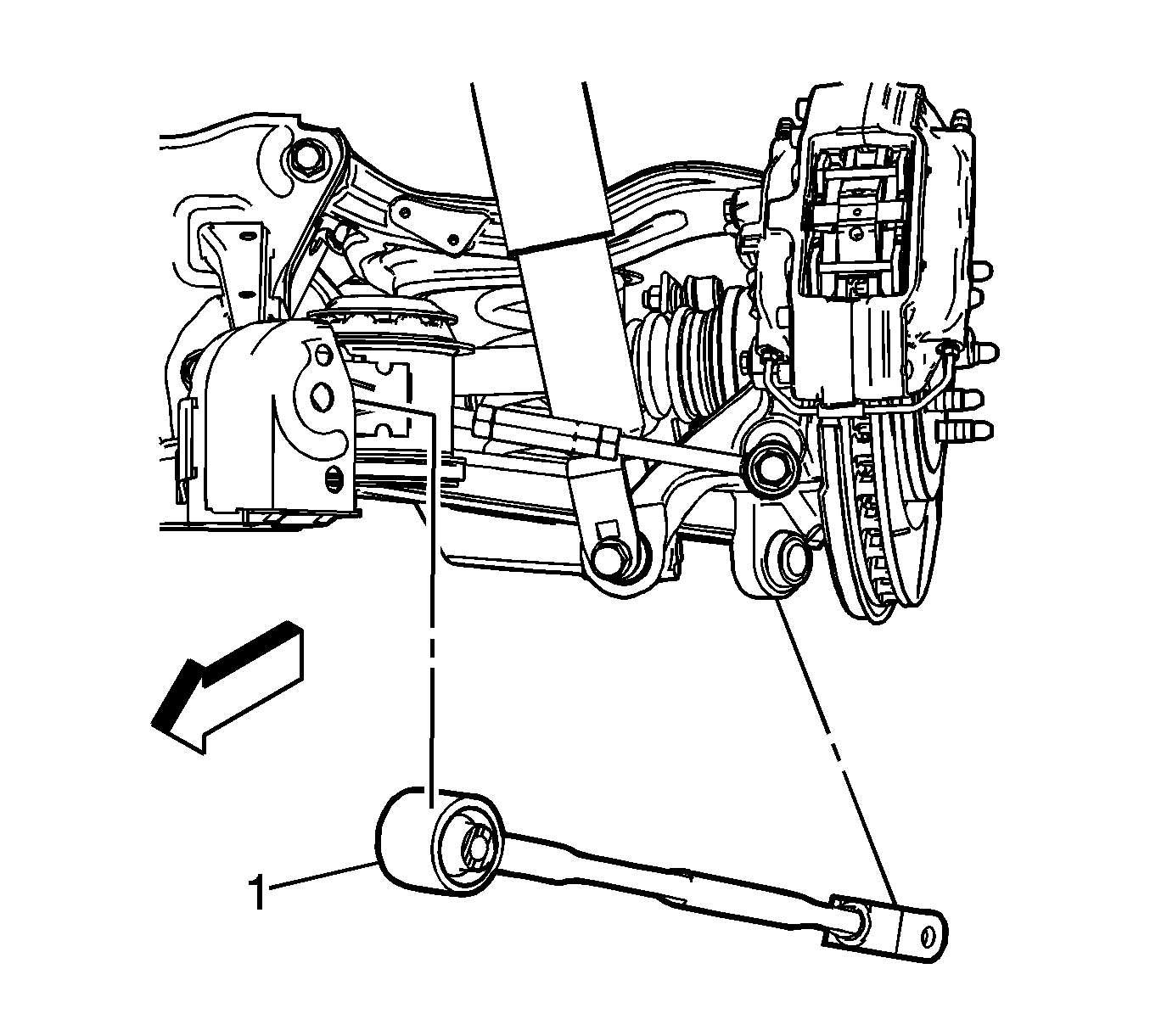 1