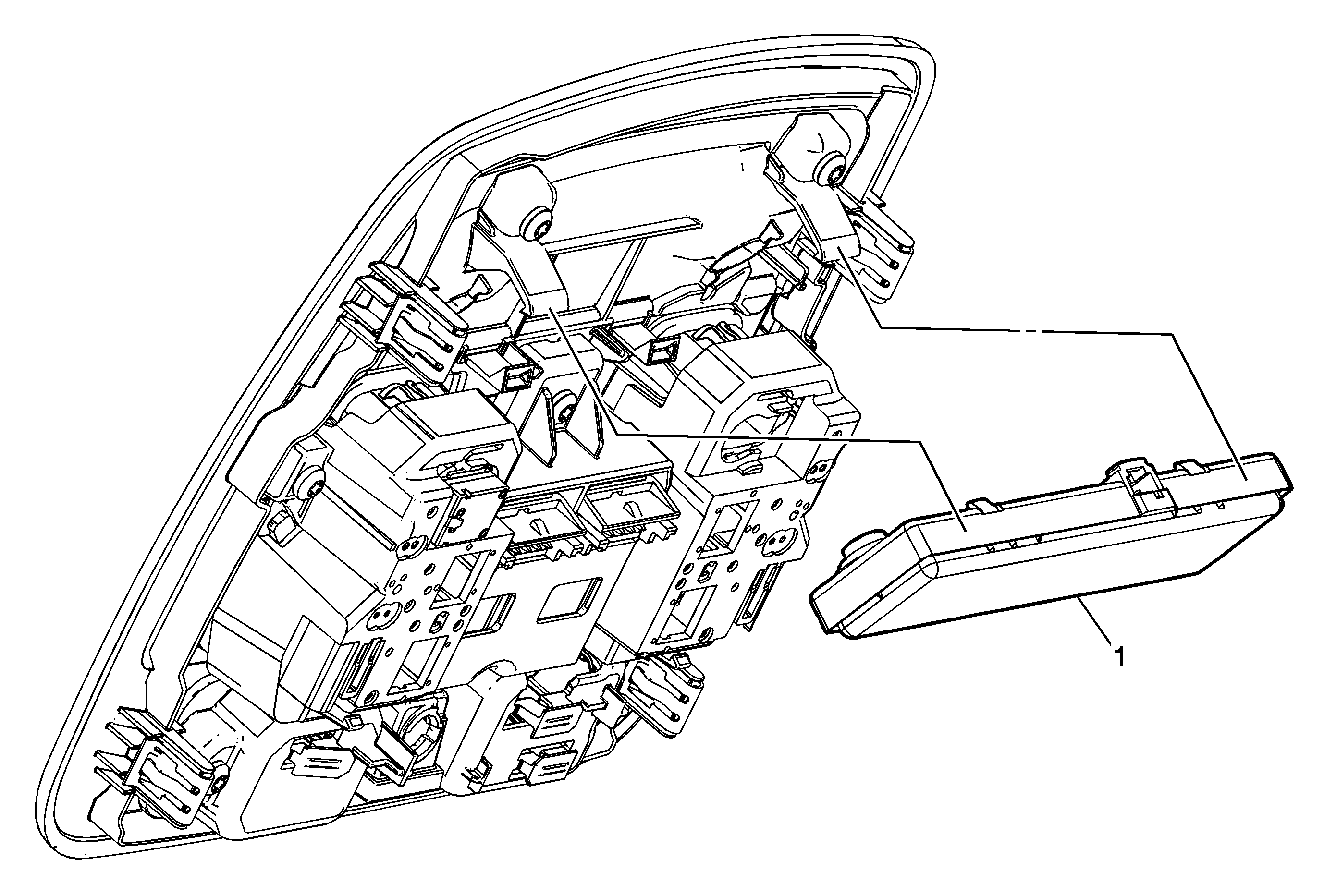 1