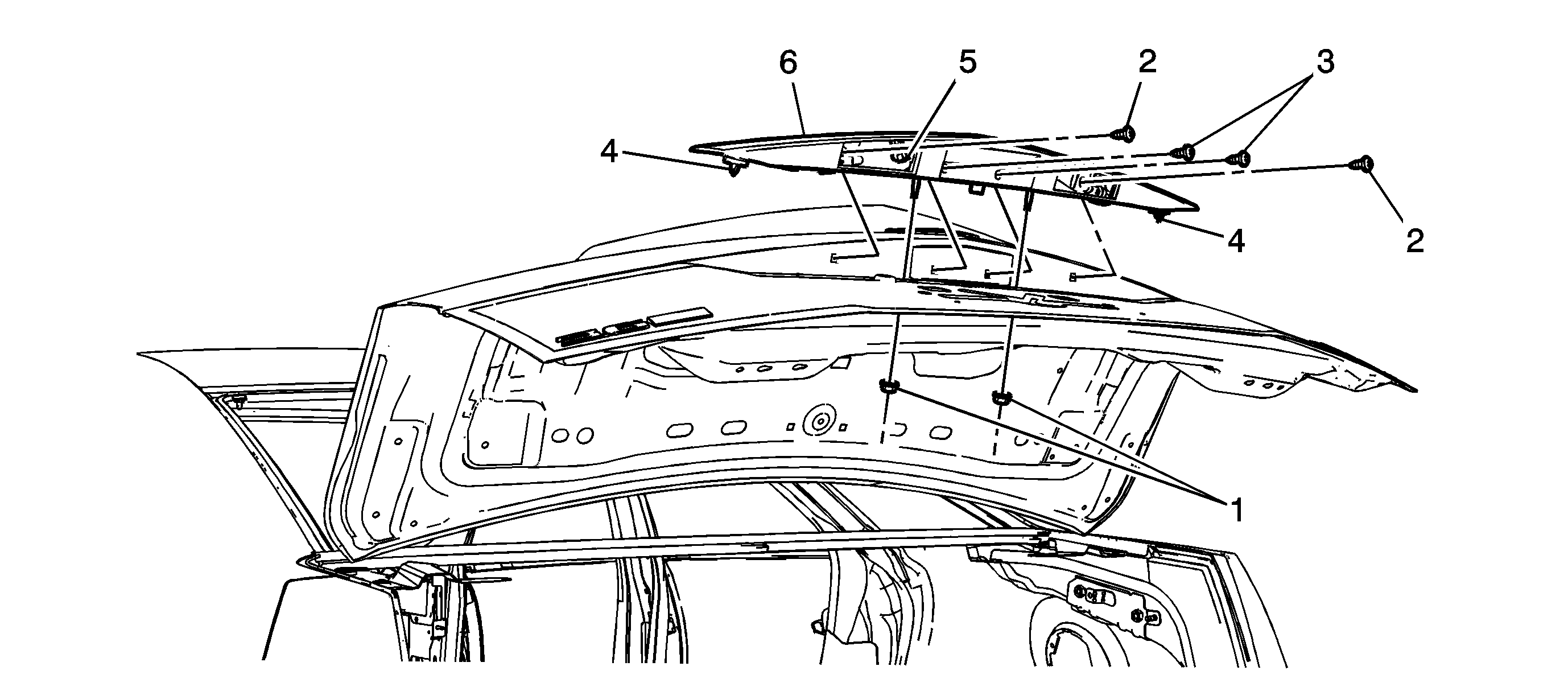 6
5
2
3
4
4
2
1