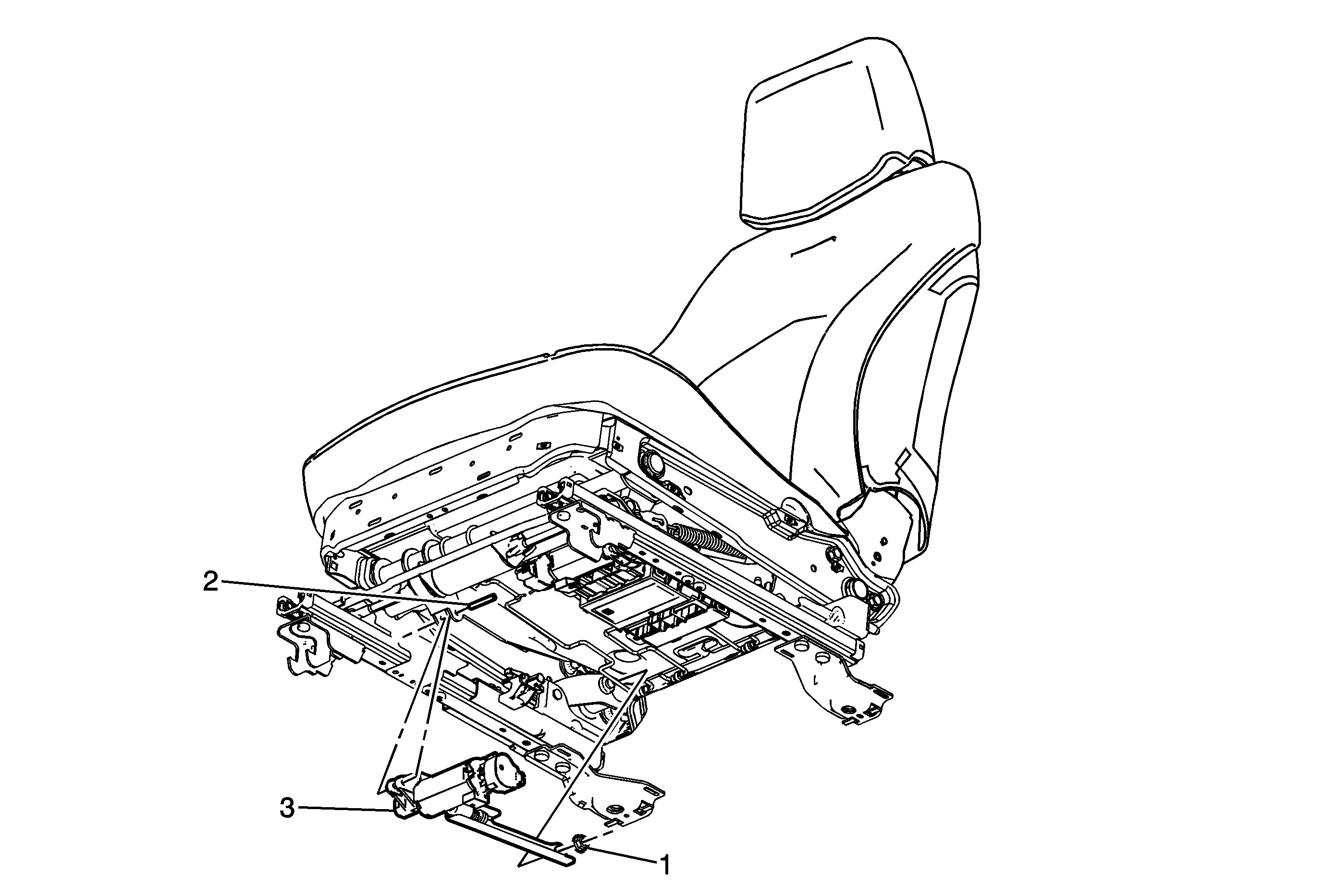 2
3
1