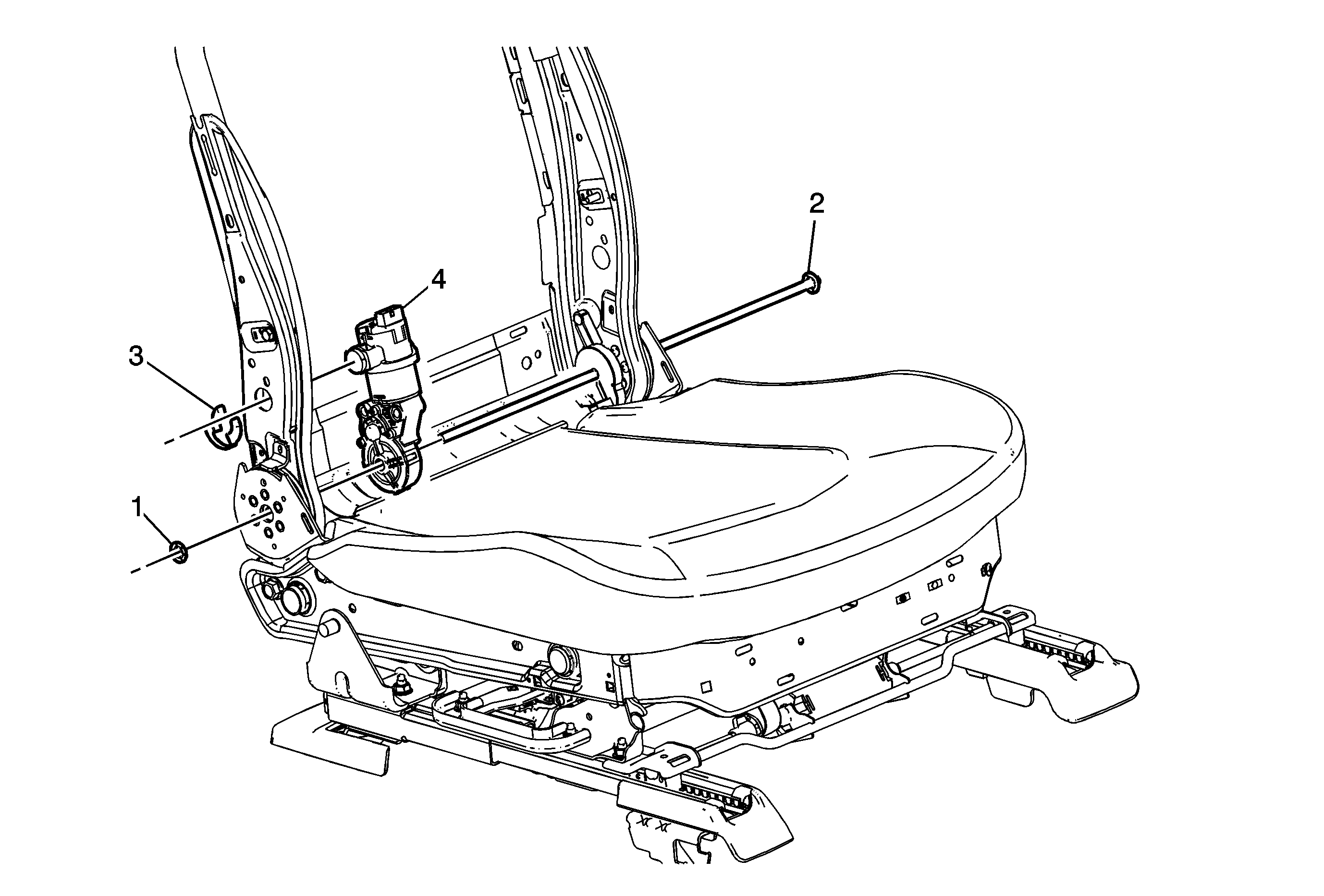 2
4
3
1