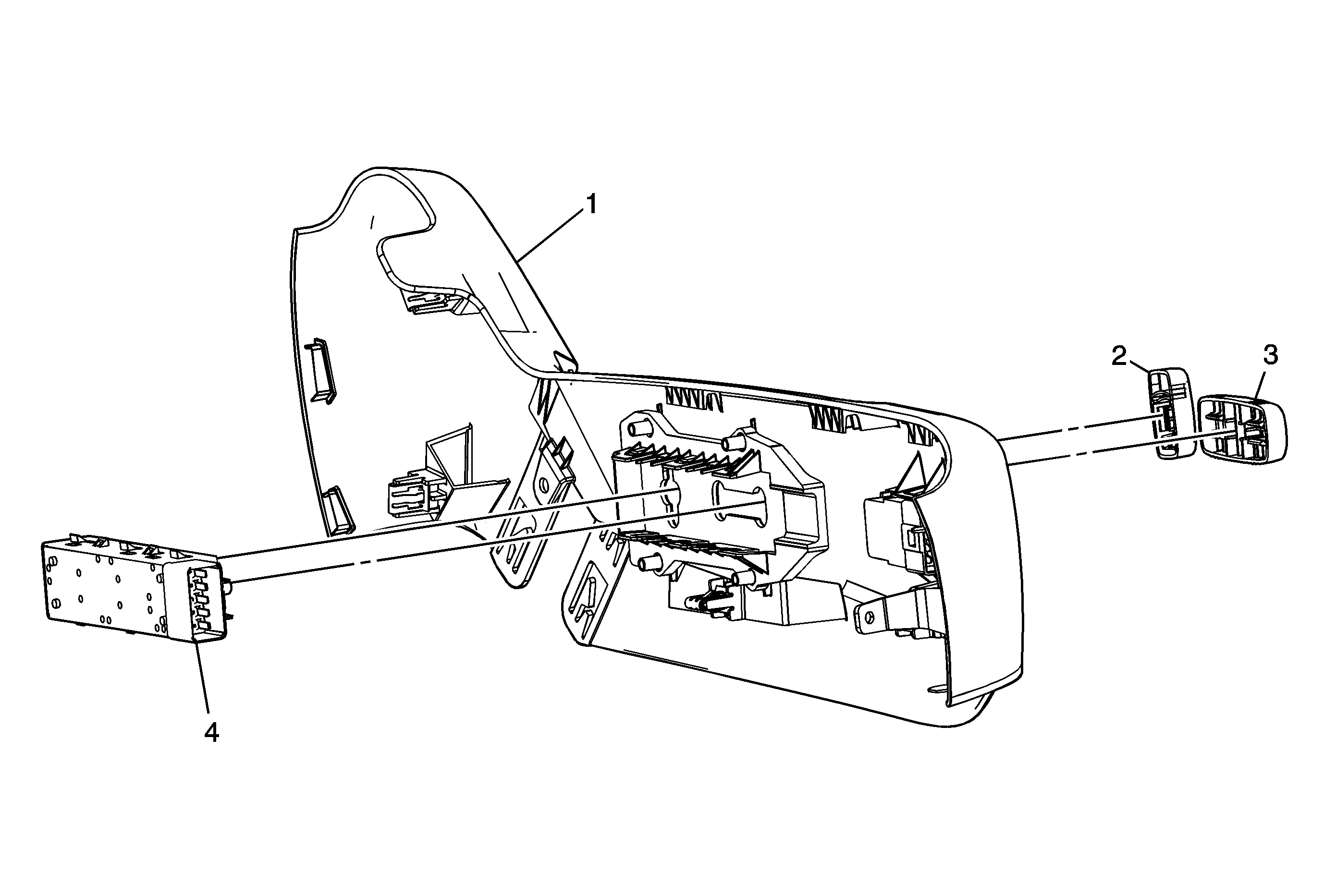 1
2
3
4